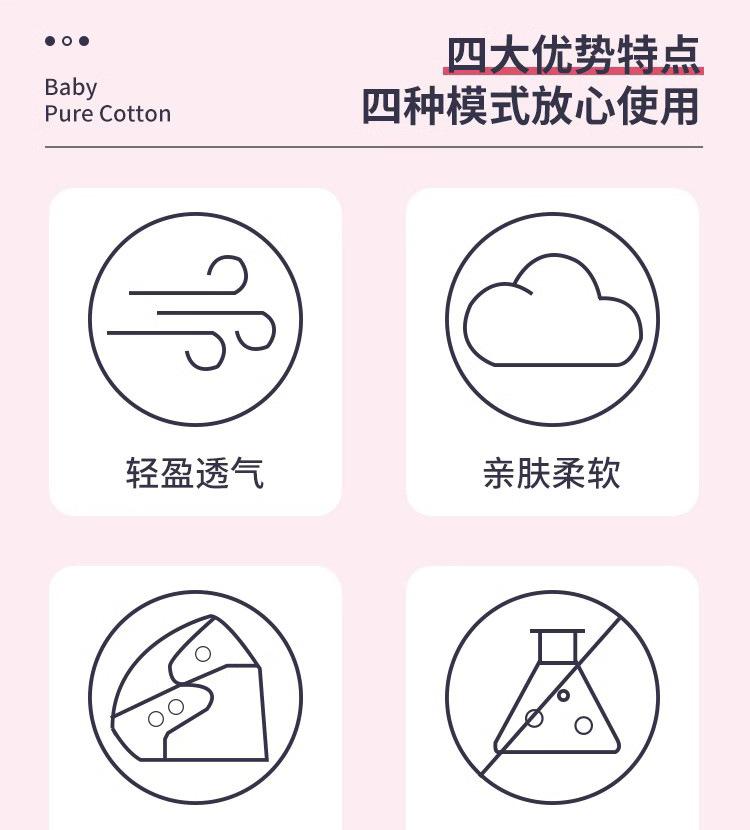 Baby
Pure Cotton

四大优势特点
四种模式放心使用

轻盈透气

亲肤柔软