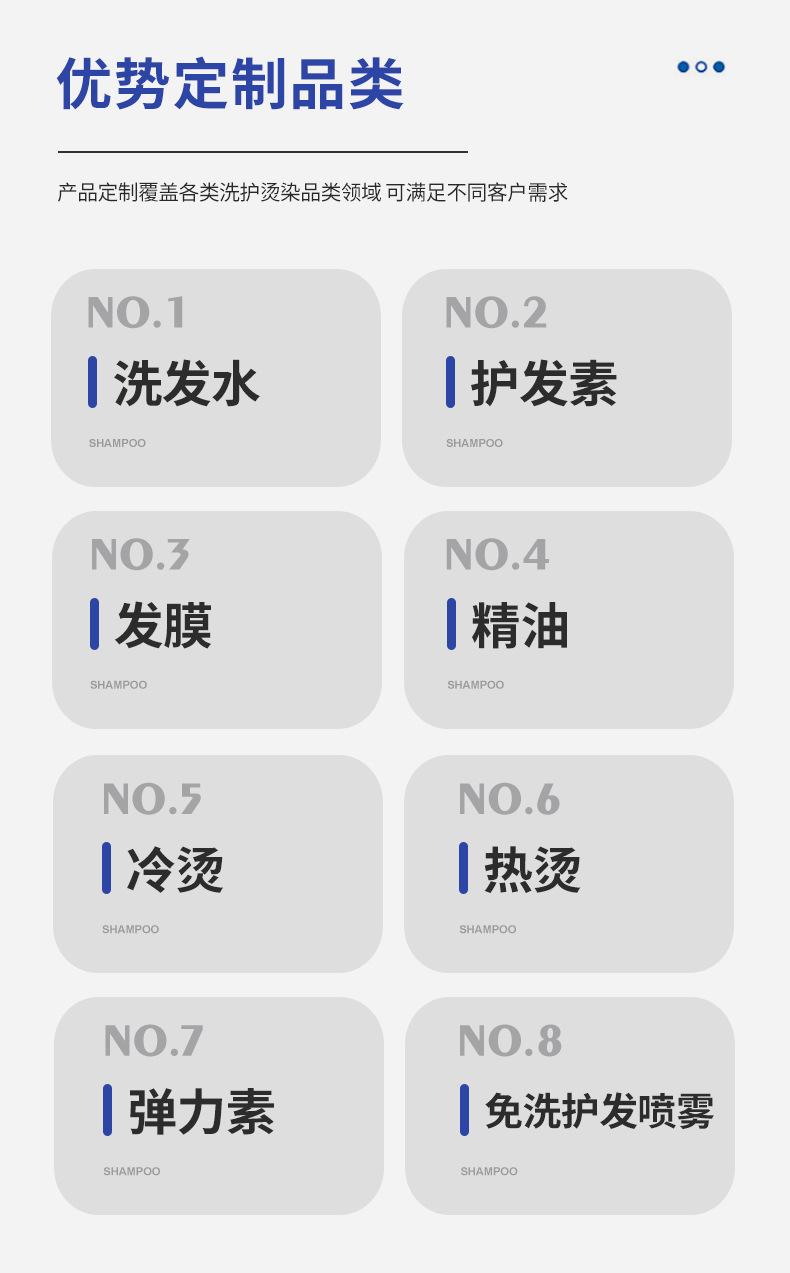 优势定制品类

产品定制覆盖各类洗护烫染品类领域 可满足不同客户需求

NO.1
洗发水
SHAMPOO

NO.2
护发素
SHAMPOO

NO.3
发膜
SHAMPOO

NO.4
精油
SHAMPOO

NO.5
冷烫
SHAMPOO

NO.6
热烫
SHAMPOO

NO.7
弹力素
SHAMPOO

NO.8
免洗护发喷雾
SHAMPOO