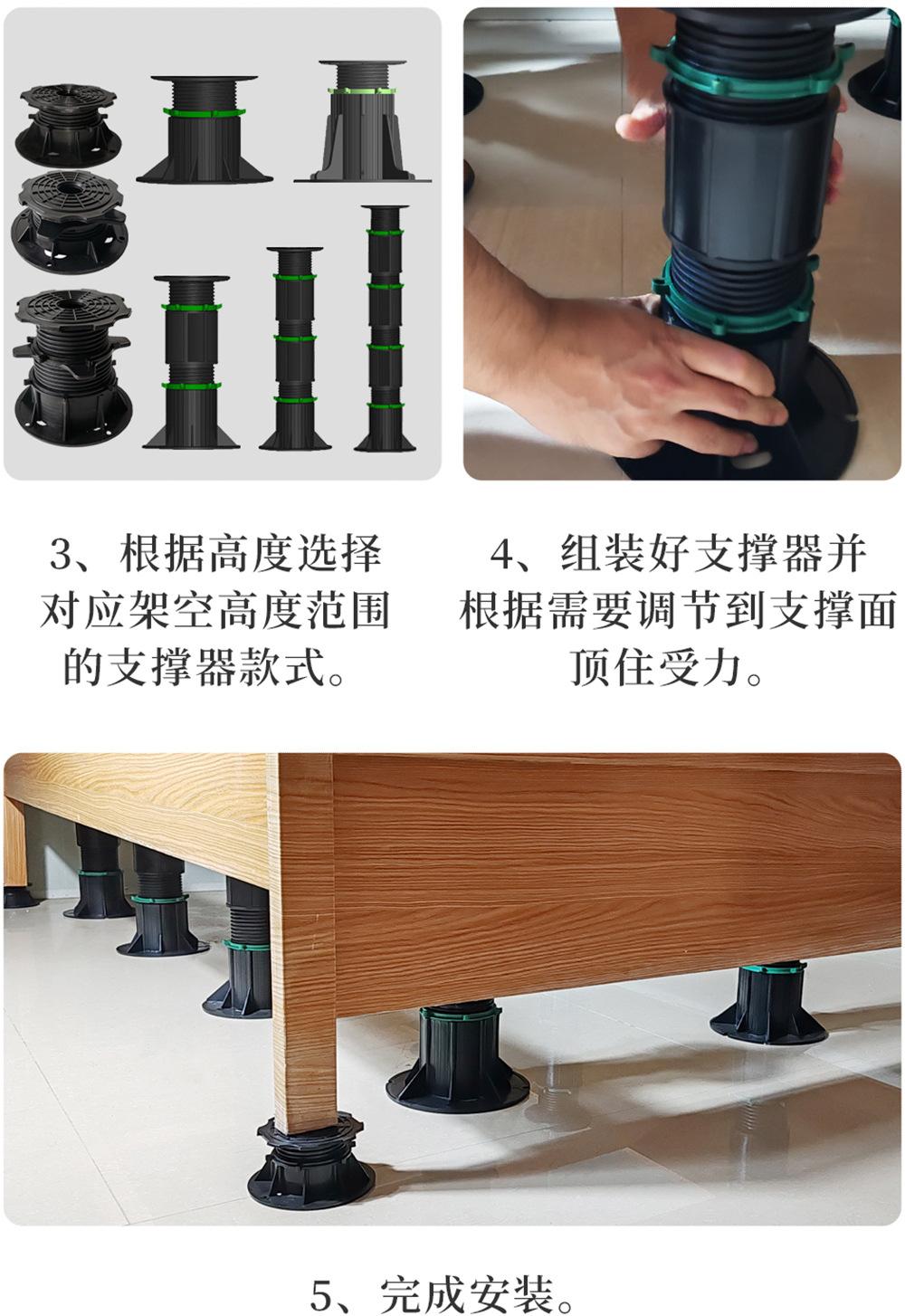 3、根据高度选择对应架空高度范围的支撑器款式。

4、组装好支撑器并根据需要调节到支撑面顶住受力。

5、完成安装。