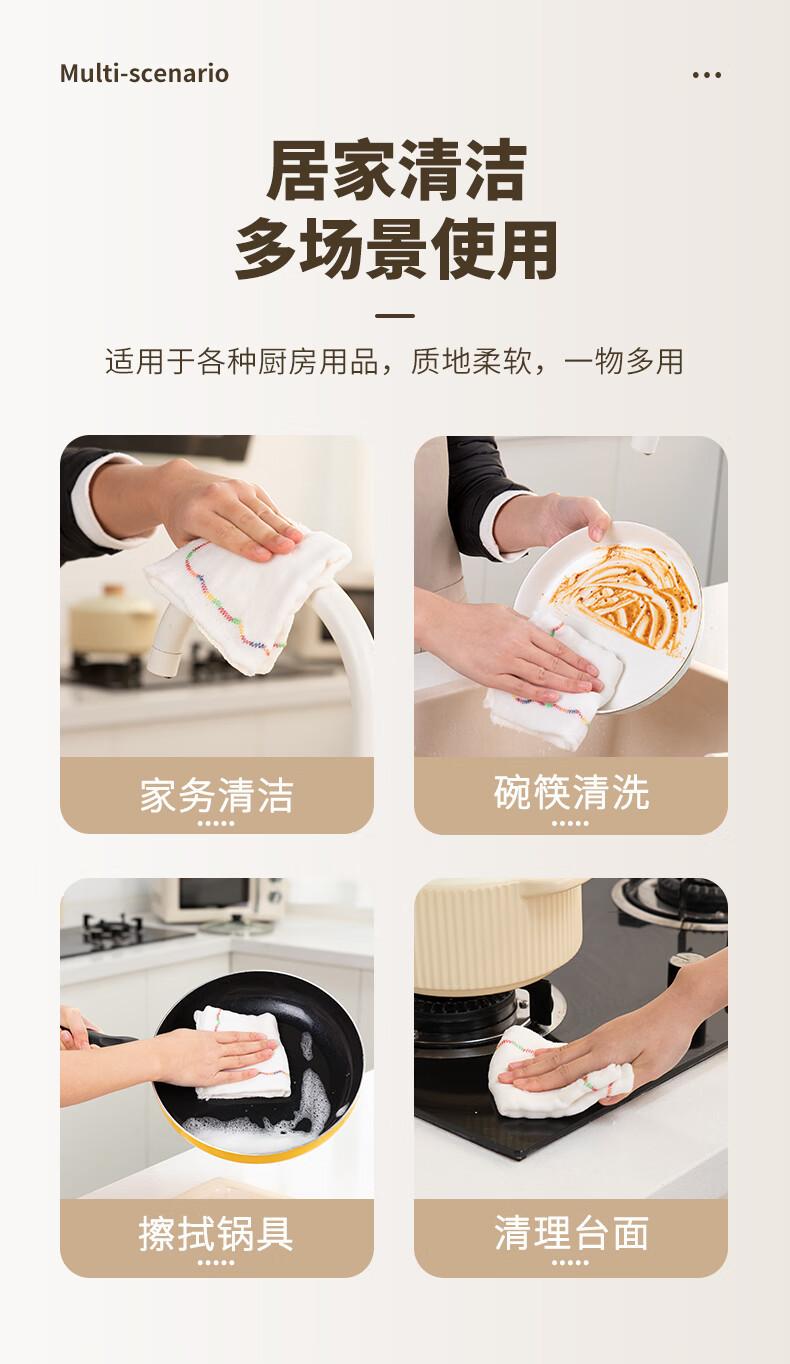 Multi-scenario

居家清洁
多场景使用

适用于各种厨房用品，质地柔软，一物多用

家务清洁

碗筷清洗

擦拭锅具

清理台面