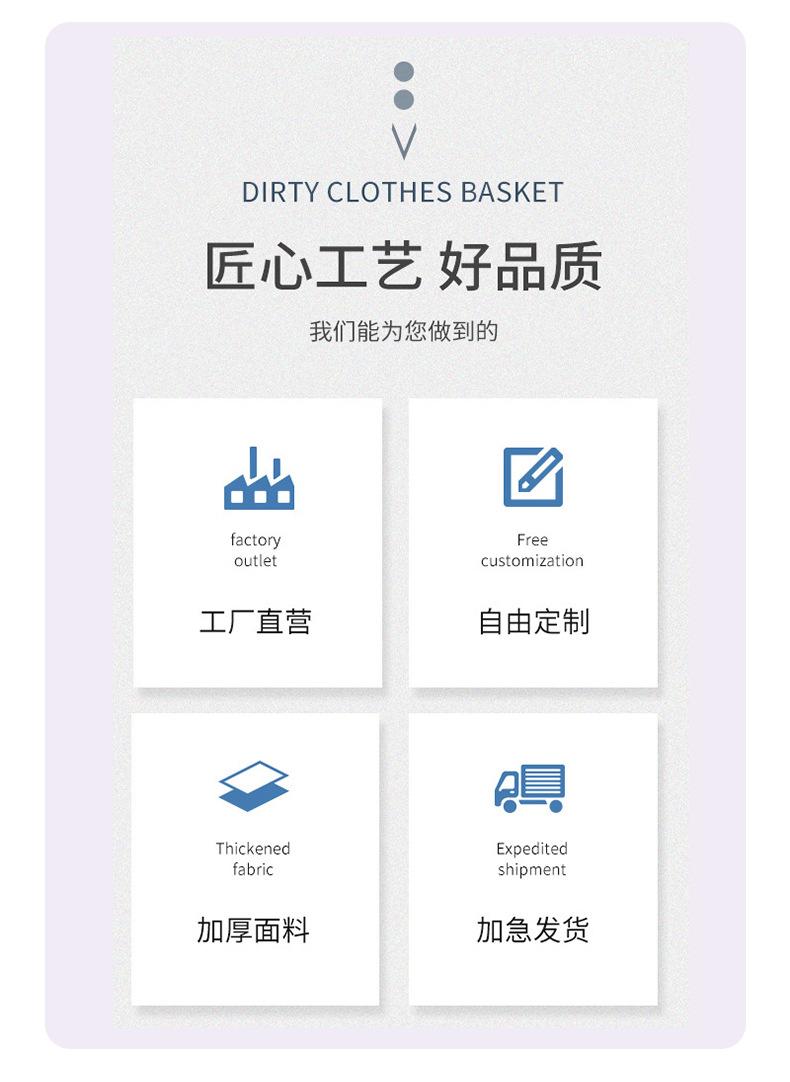 DIRTY CLOTHES BASKET

匠心工艺 好品质

我们能为您做到的

factory
outlet

工厂直营

Free
customization

自由定制

Thickened
fabric

加厚面料

Expedited
shipment

加急发货