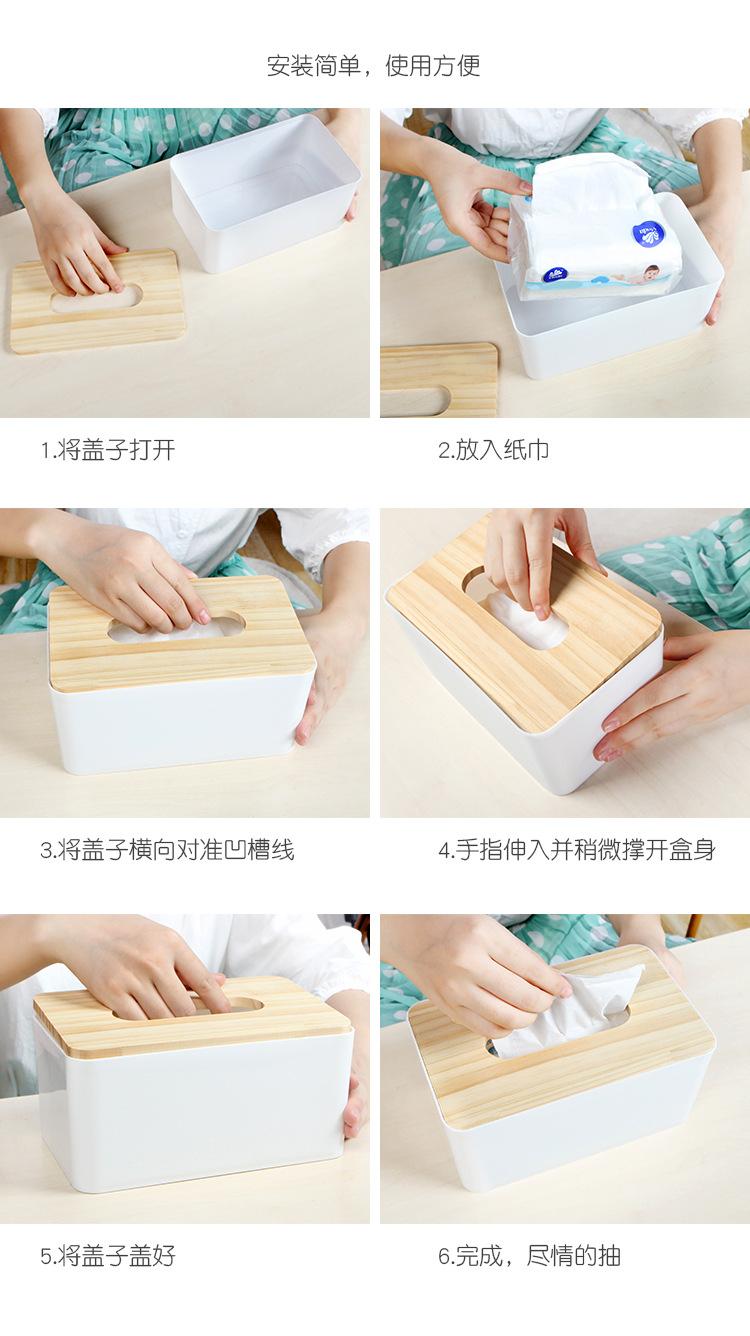 安装简单，使用方便

1.将盖子打开

2.放入纸巾

3.将盖子横向对准凹槽线

4.手指伸入并稍微撑开盒身

5.将盖子盖好

6.完成，尽情的抽