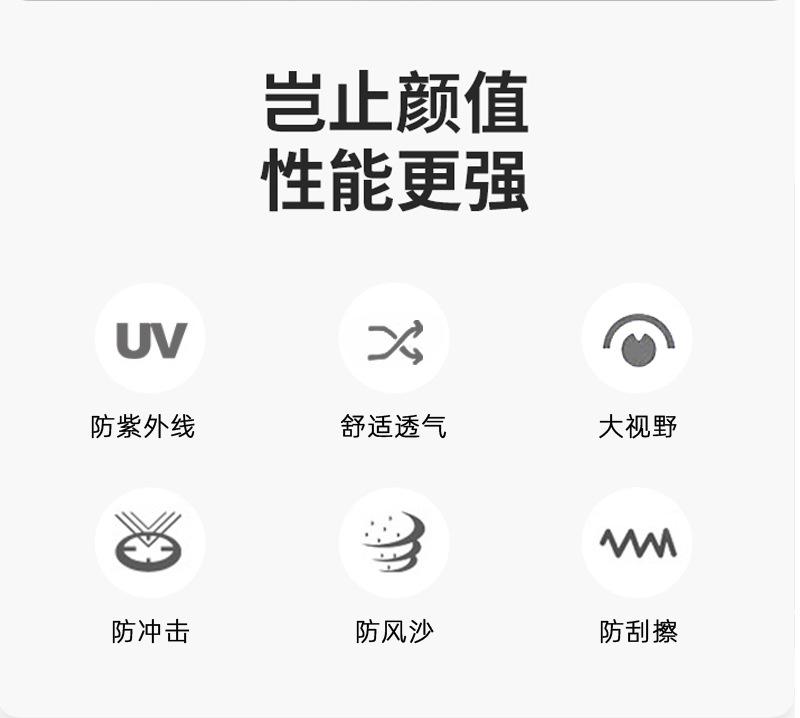 岂止颜值
性能更强

UV

防紫外线

舒适透气

大视野

防冲击

防风沙

防刮擦