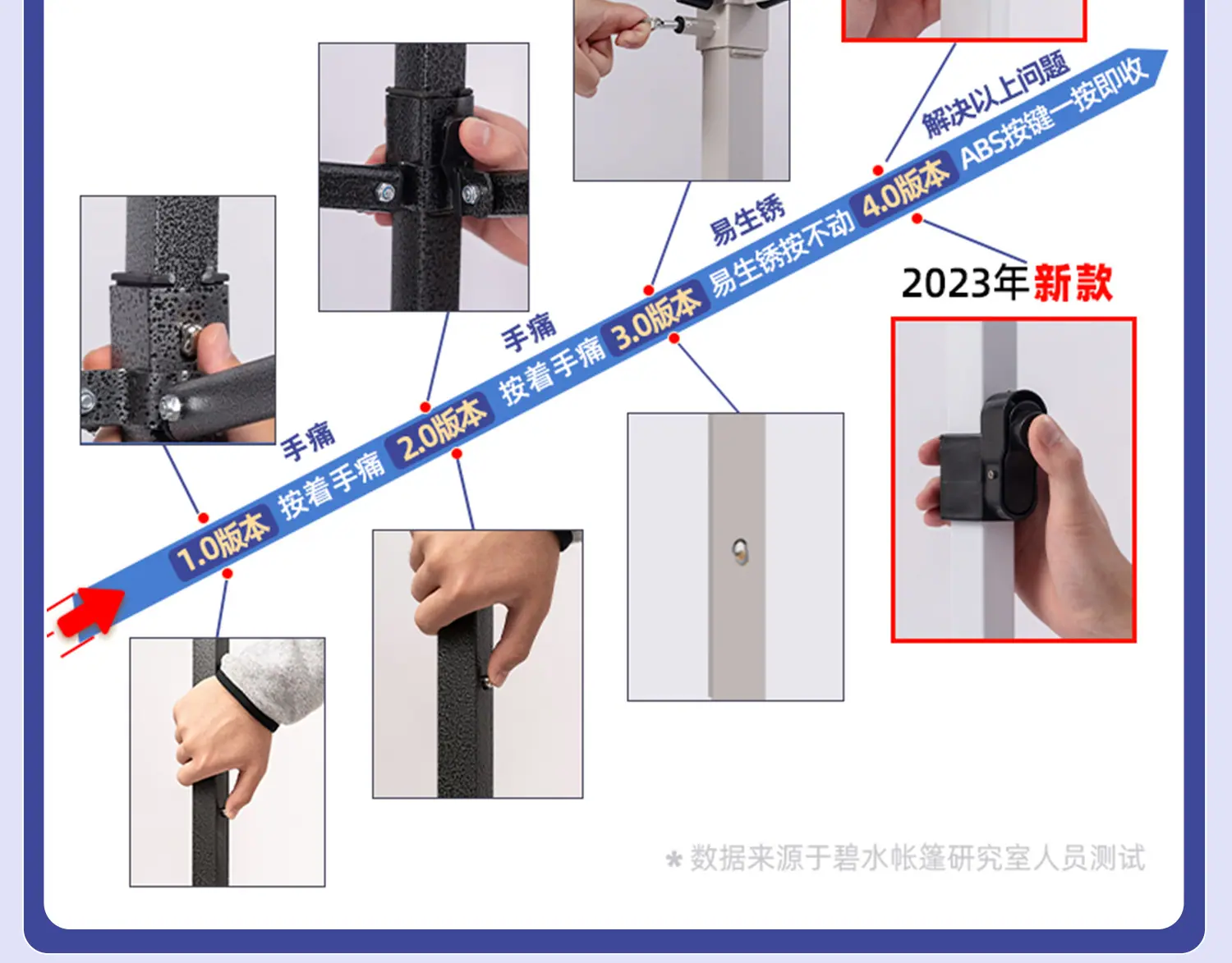 手痛

1.0版本 按着手痛

手痛

2.0版本 按着手痛

易生锈

3.0版本 易生锈按不动

解决以上问题

4.0版本 ABS按键一按即收

2023年新款

* 数据来源于碧水帐篷研究室人员测试