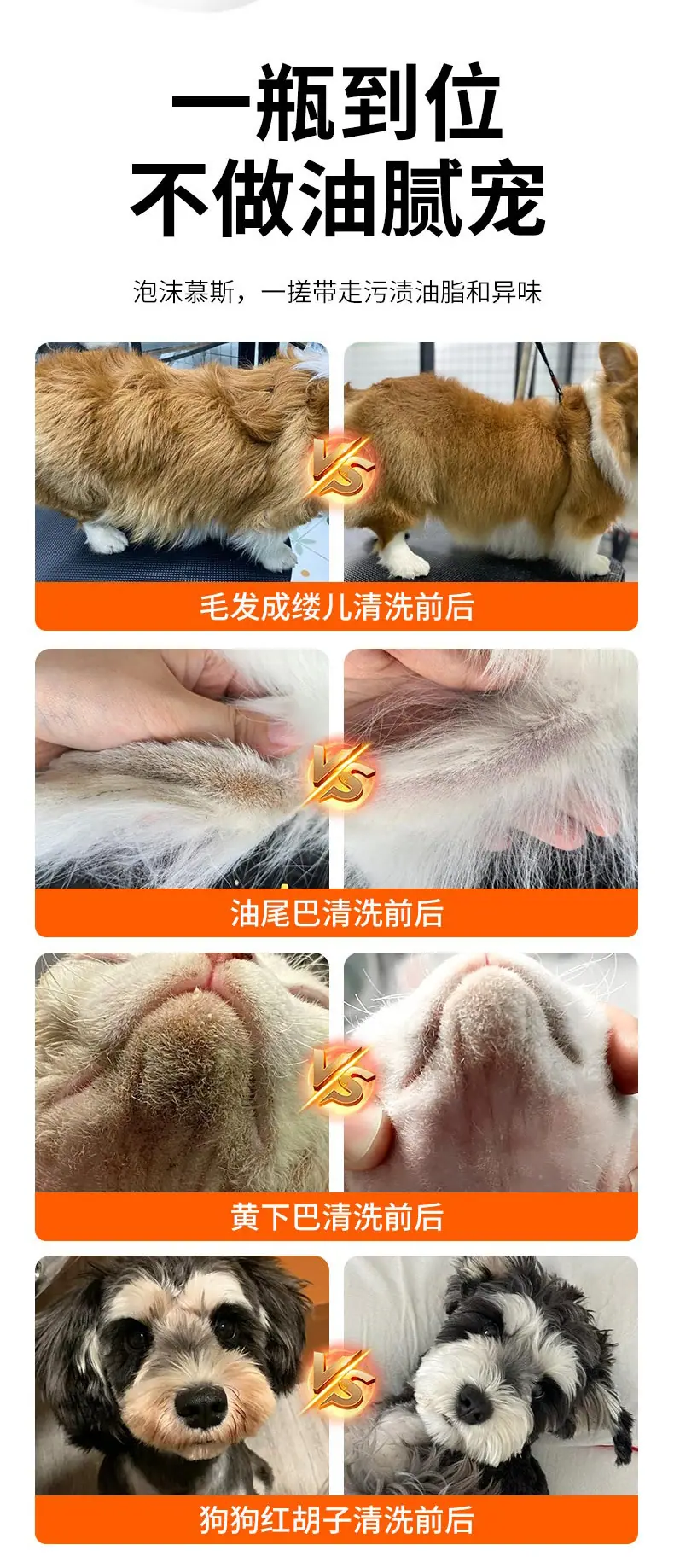 一瓶到位
不做油腻宠

泡沫慕斯，一搓带走污渍油脂和异味

VS

毛发成缕儿清洗前后

VS

油尾巴清洗前后

VS

黄下巴清洗前后

VS

狗狗红胡子清洗前后