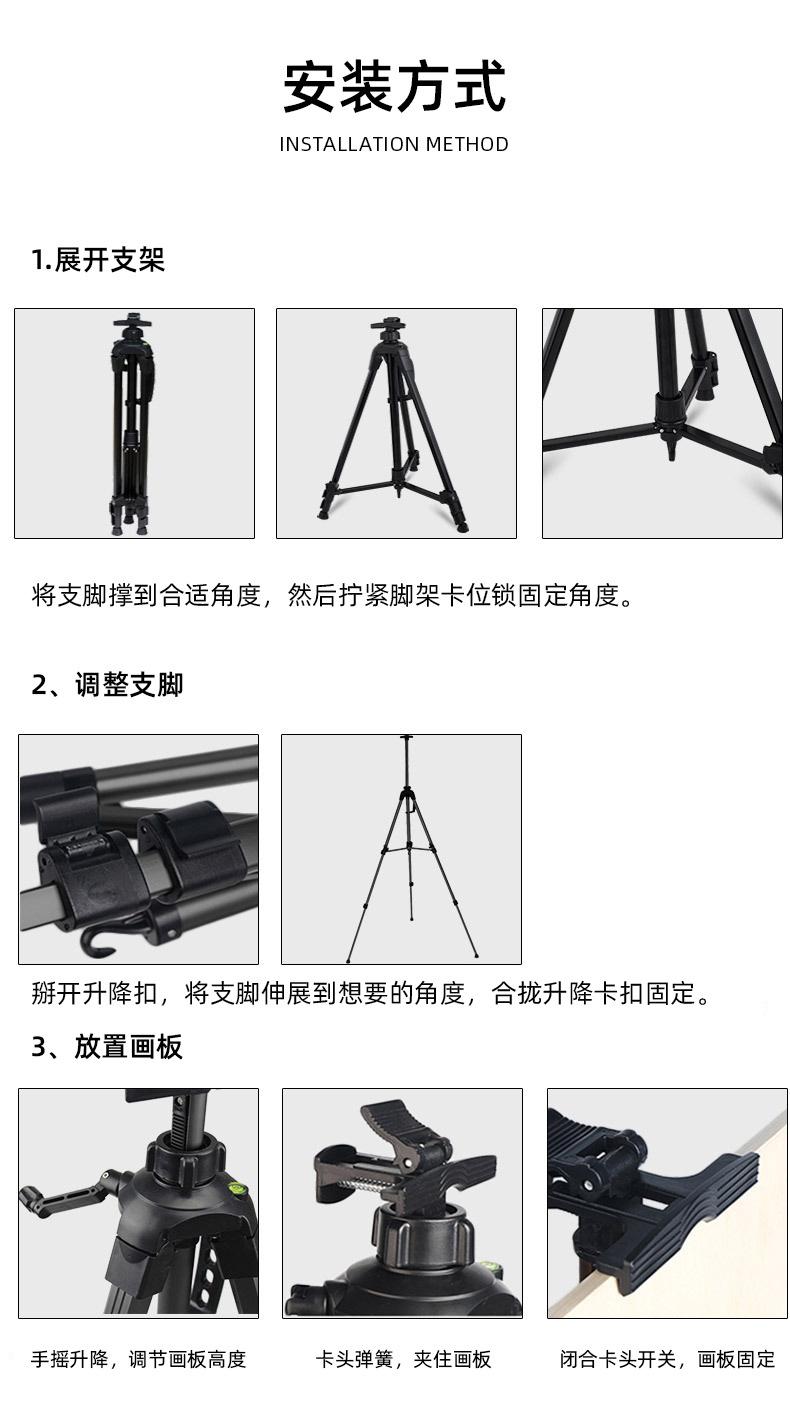 安装方式

INSTALLATION METHOD

1.展开支架

将支脚撑到合适角度，然后拧紧脚架卡位锁固定角度。

2、调整支脚

掰开升降扣，将支脚伸展到想要的角度，合拢升降卡扣固定。

3、放置画板

手摇升降，调节画板高度

卡头弹簧，夹住画板

闭合卡头开关，画板固定