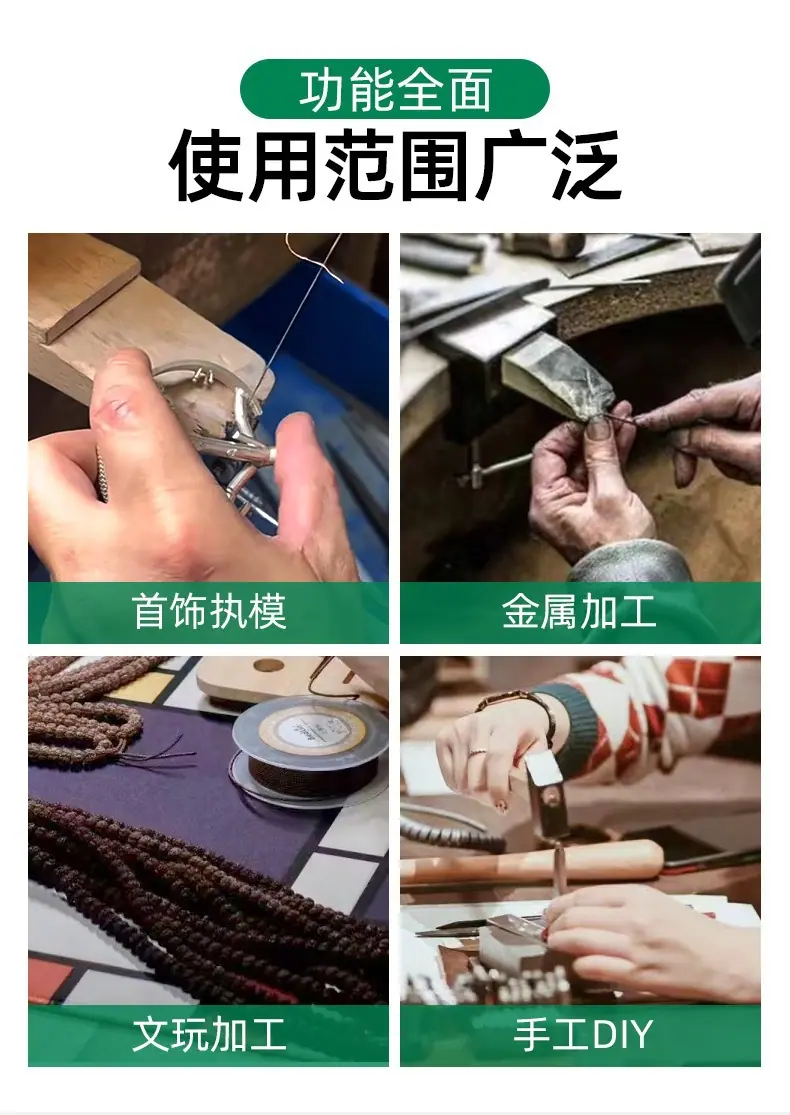 功能全面

使用范围广泛

首饰执模

金属加工

文玩加工

手工DIY