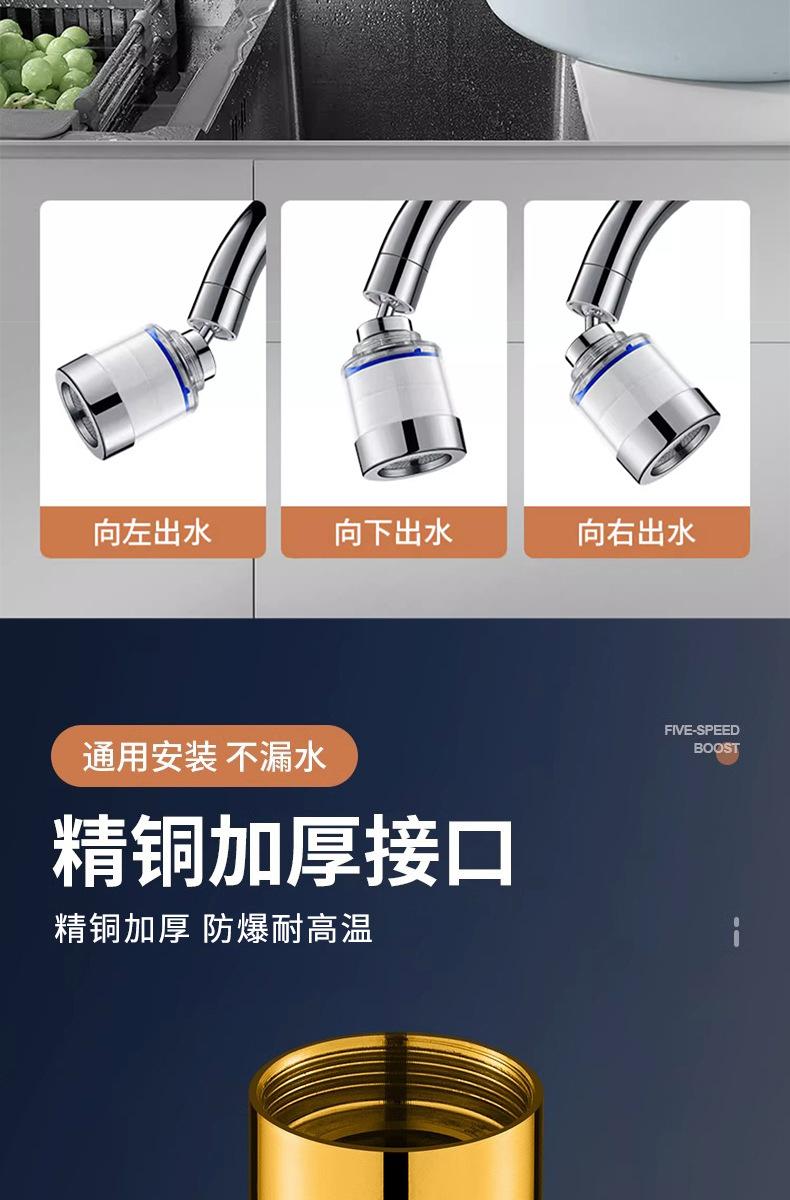 向左出水

向下出水

向右出水

通用安装 不漏水

FIVE-SPEED BOOST

精铜加厚接口

精铜加厚 防爆耐高温