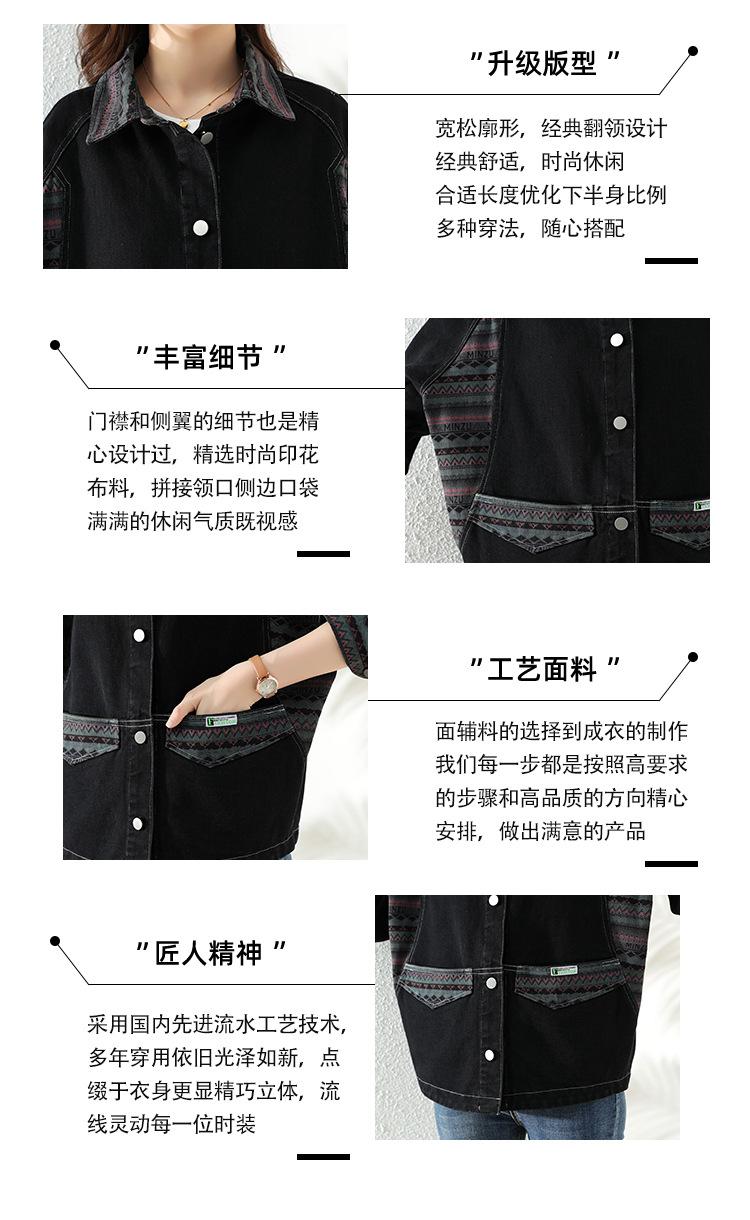 "升级版型"

宽松廓形，经典翻领设计
经典舒适，时尚休闲
合适长度优化下半身比例
多种穿法，随心搭配

"丰富细节"

门襟和侧翼的细节也是精心设计过，精选时尚印花布料，拼接领口侧边口袋满满的休闲气质既视感

MINZU
MINZU

"工艺面料"

面辅料的选择到成衣的制作我们每一步都是按照高要求的步骤和高品质的方向精心安排，做出满意的产品

"匠人精神"

采用国内先进流水工艺技术，多年穿用依旧光泽如新，点缀于衣身更显精巧立体，流线灵动每一位时装