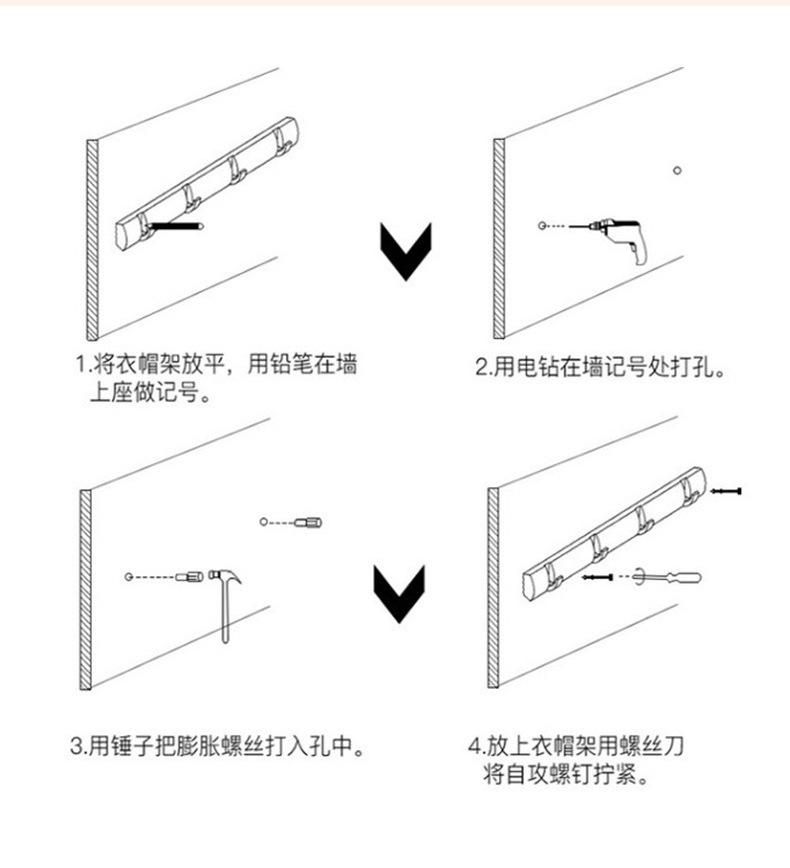 1.将衣帽架放平，用铅笔在墙上座做记号。

2.用电钻在墙记号处打孔。

3.用锤子把膨胀螺丝打入孔中。

4.放上衣帽架用螺丝刀将自攻螺钉拧紧。