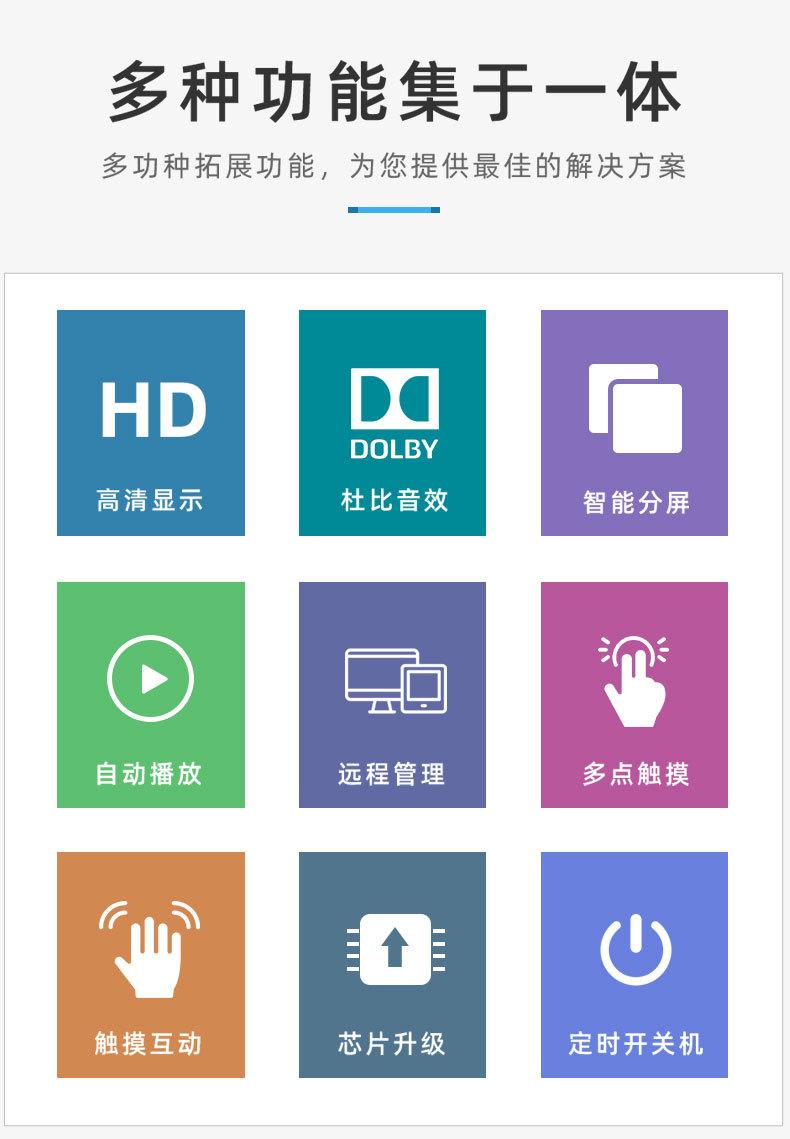 多种功能集于一体

多功种拓展功能，为您提供最佳的解决方案

HD
高清显示

DOLBY
杜比音效

智能分屏

自动播放

远程管理

多点触摸

触摸互动

芯片升级

定时开关机