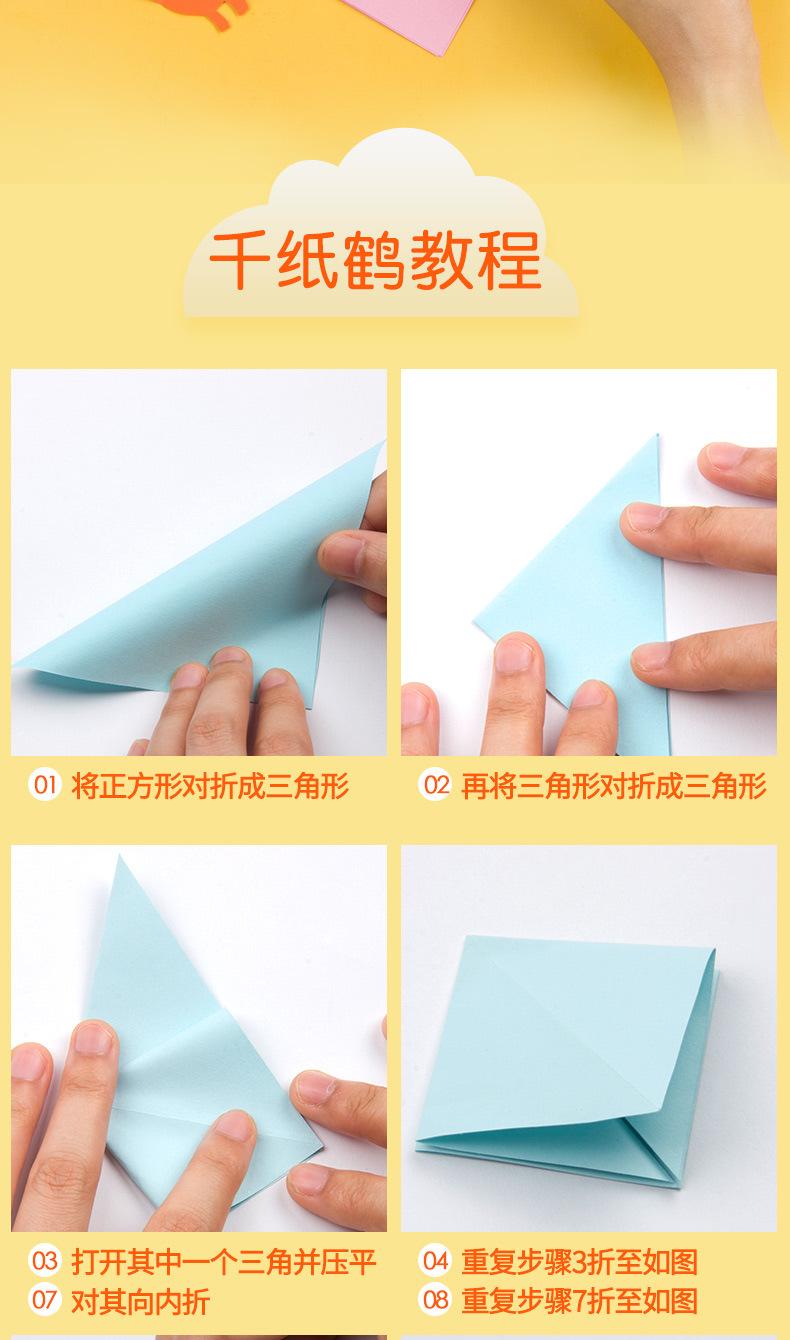 千纸鹤教程

01 将正方形对折成三角形

02 再将三角形对折成三角形

03 打开其中一个三角并压平
07 对其向内折

04 重复步骤3折至如图
08 重复步骤7折至如图