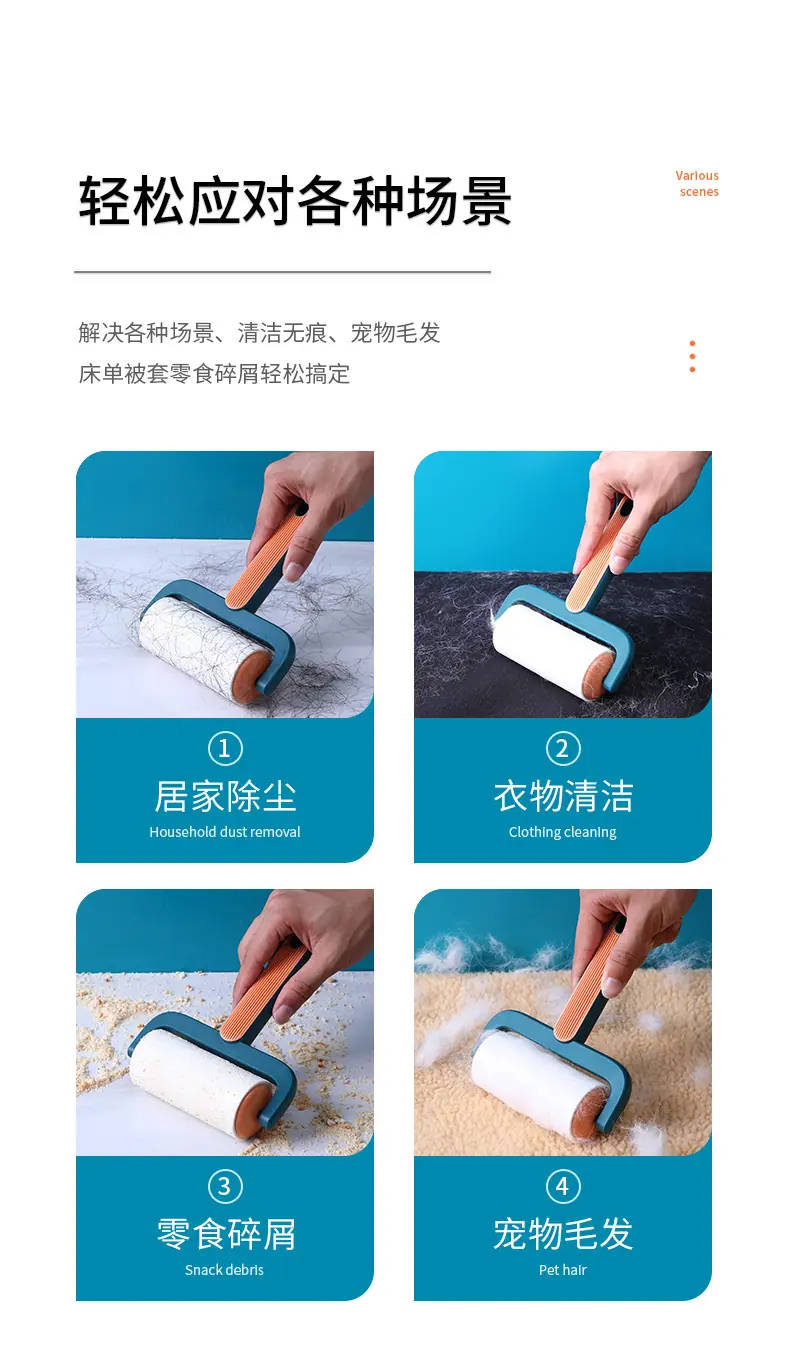 轻松应对各种场景

Various scenes

解决各种场景、清洁无痕、宠物毛发
床单被套零食碎屑轻松搞定

①
居家除尘
Household dust removal

②
衣物清洁
Clothing cleaning

③
零食碎屑
Snack debris

④
宠物毛发
Pet hair