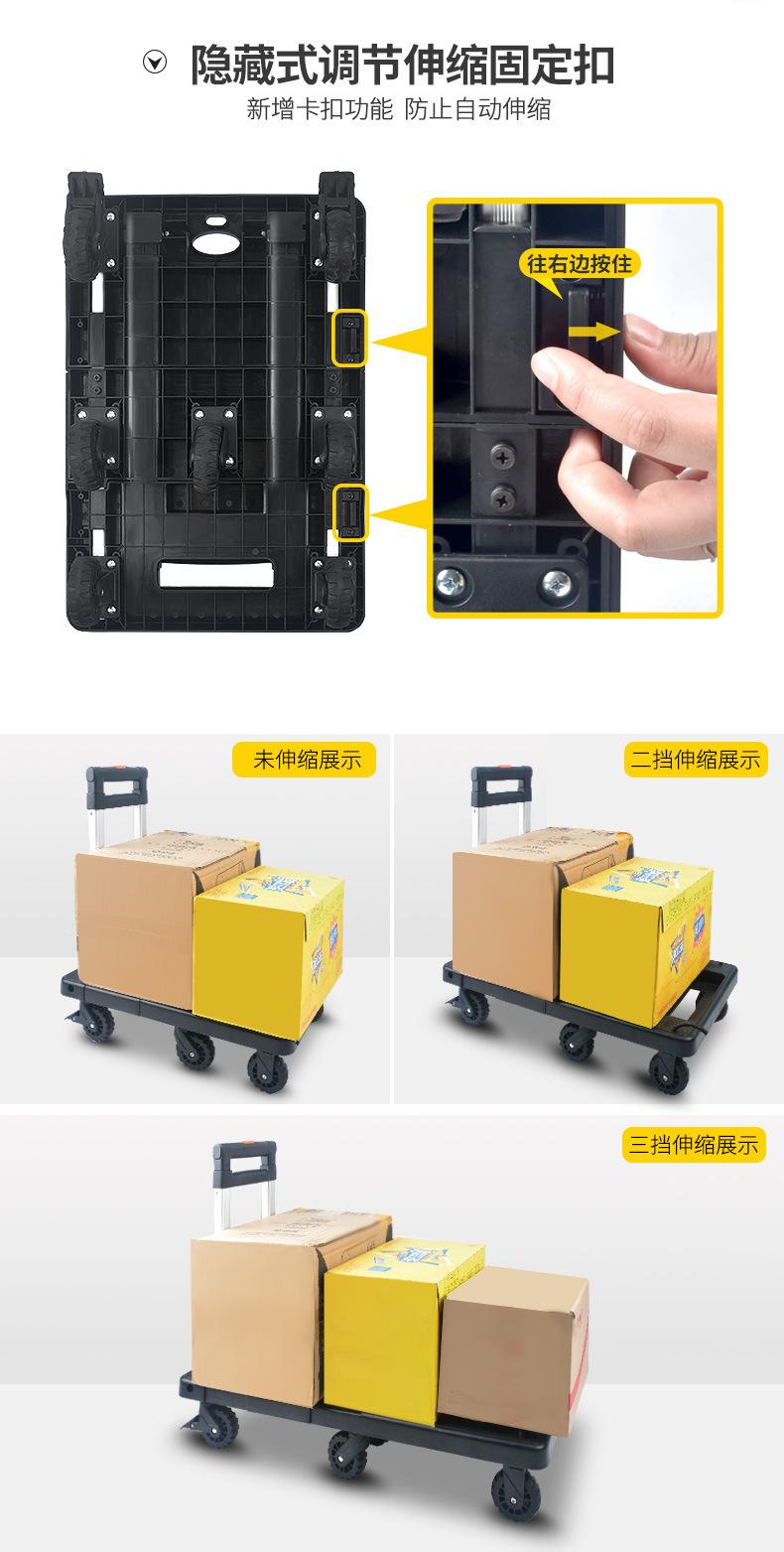 隐藏式调节伸缩固定扣

新增卡扣功能 防止自动伸缩

往右边按住

未伸缩展示

二挡伸缩展示

三挡伸缩展示