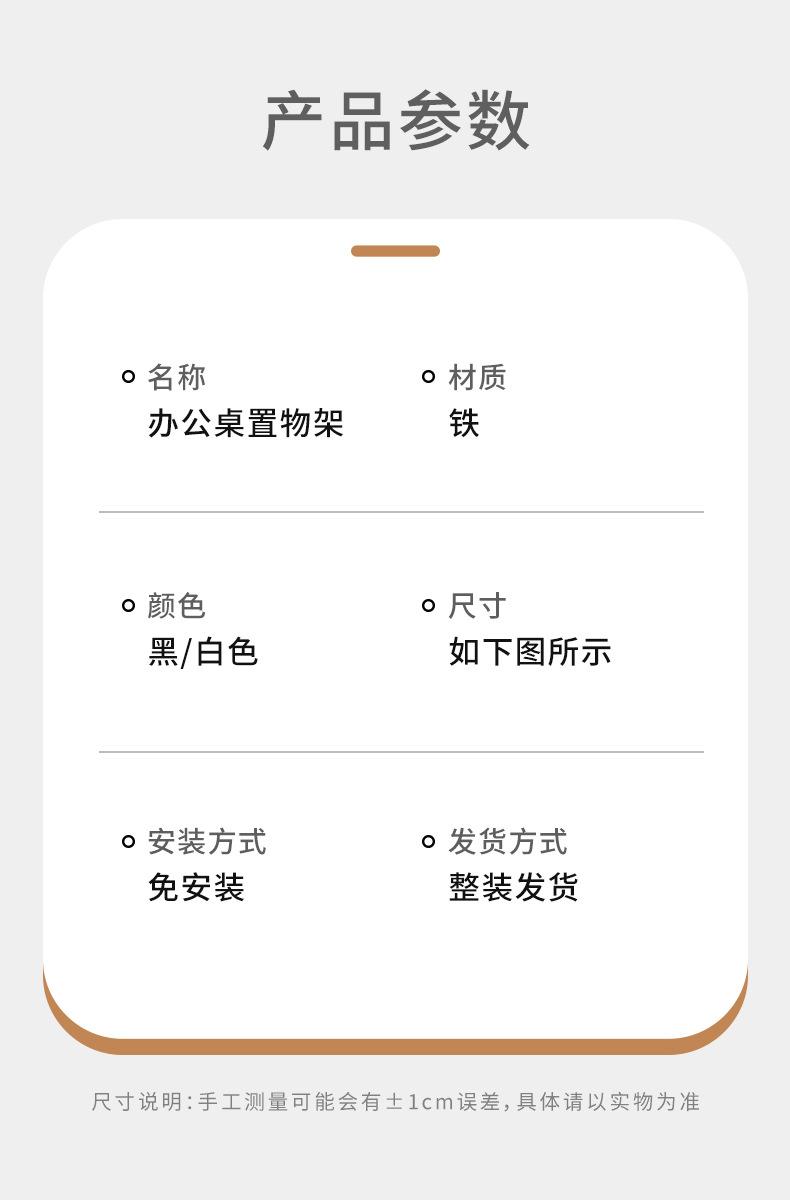 产品参数

名称
办公桌置物架

材质
铁

颜色
黑/白色

尺寸
如下图所示

安装方式
免安装

发货方式
整装发货

尺寸说明:手工测量可能会有±1cm误差,具体请以实物为准