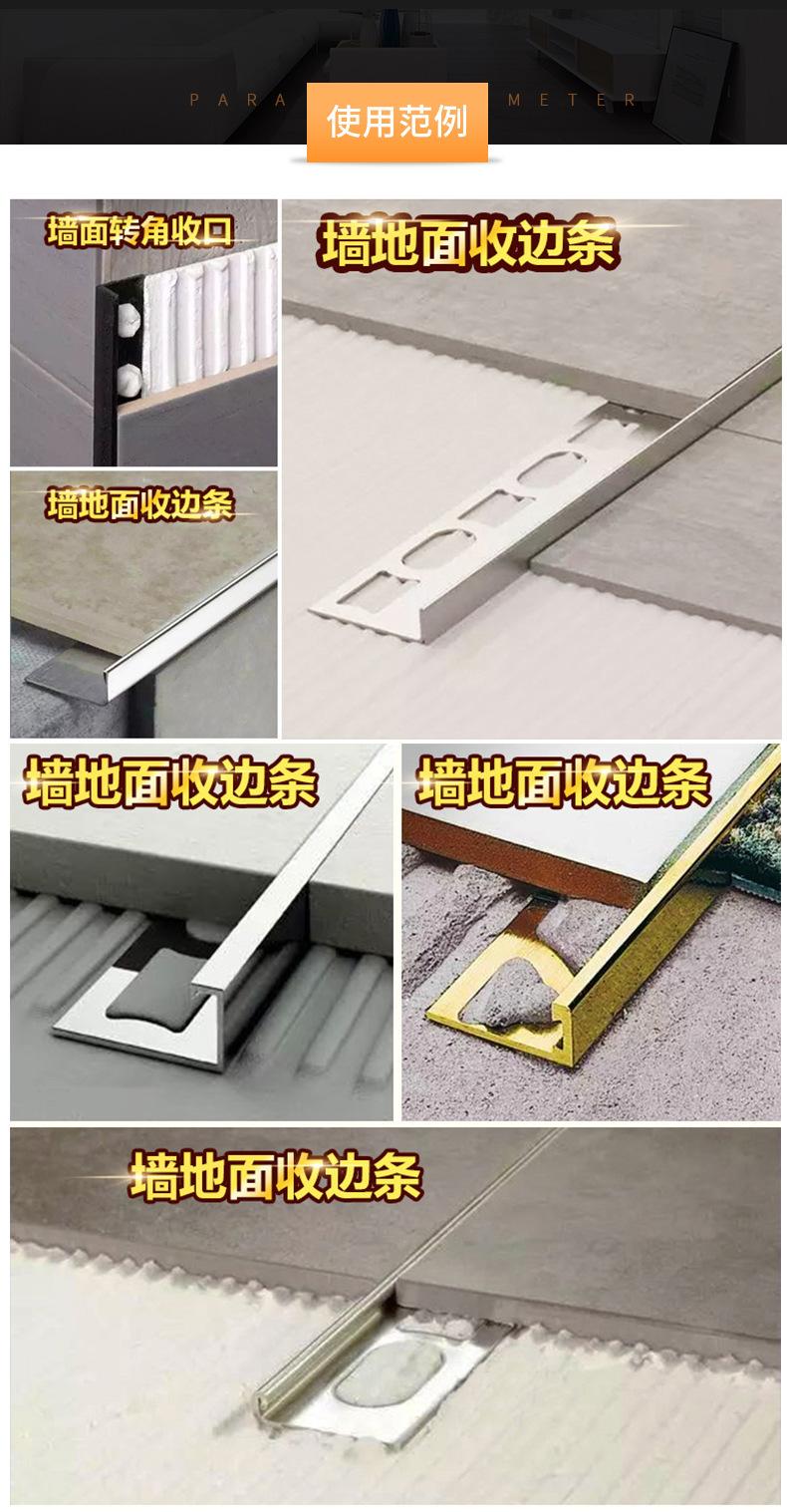 PARA 使用范例 METER

墙面转角收口

墙地面收边条

墙地面收边条

墙地面收边条

墙地面收边条

墙地面收边条