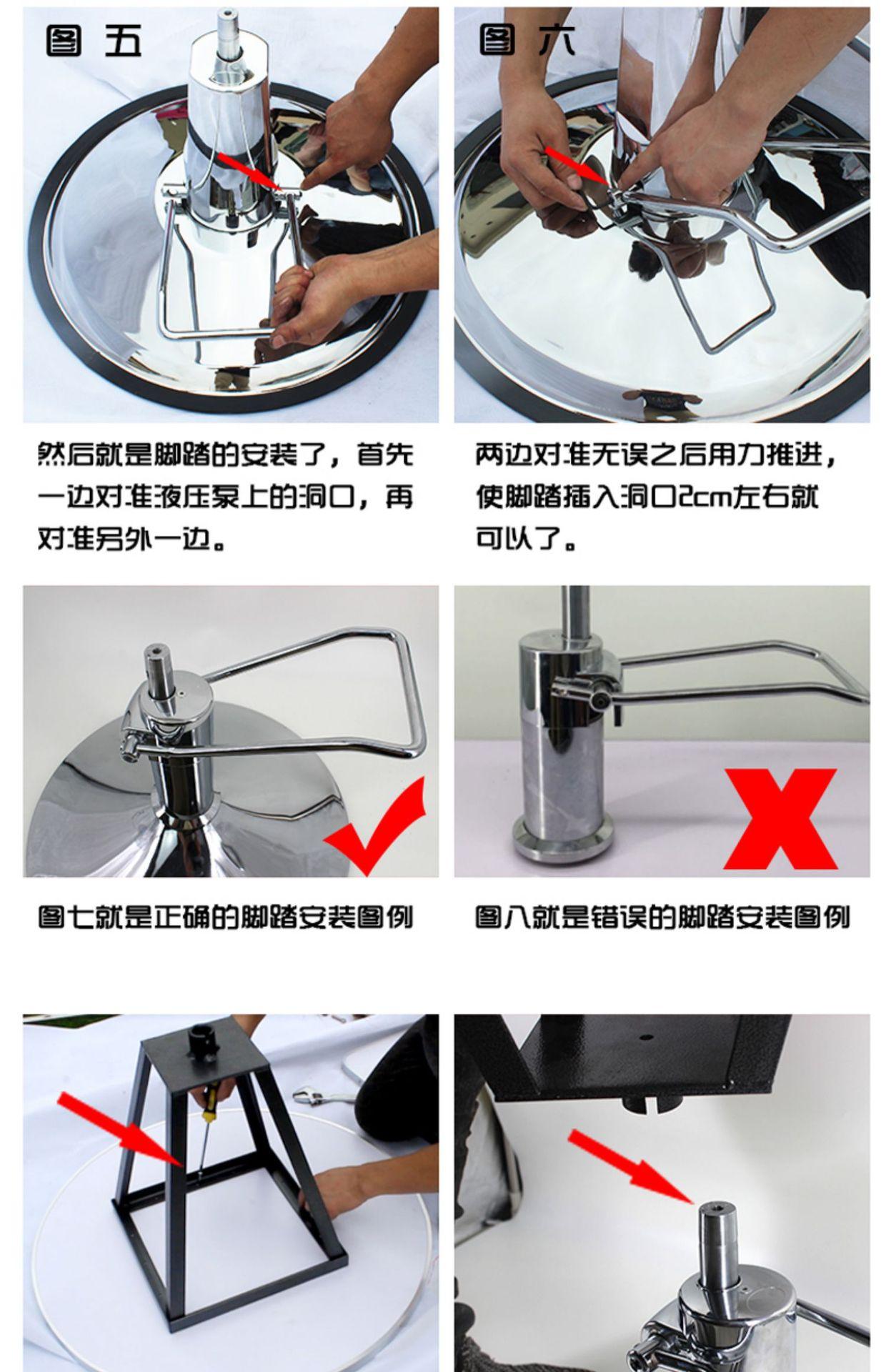 图五

然后就是脚踏的安装了，首先一边对准液压泵上的洞口，再对准另外一边。

图六

两边对准无误之后用力推进，使脚踏插入洞口2cm左右就可以了。

图七就是正确的脚踏安装图例

图八就是错误的脚踏安装图例