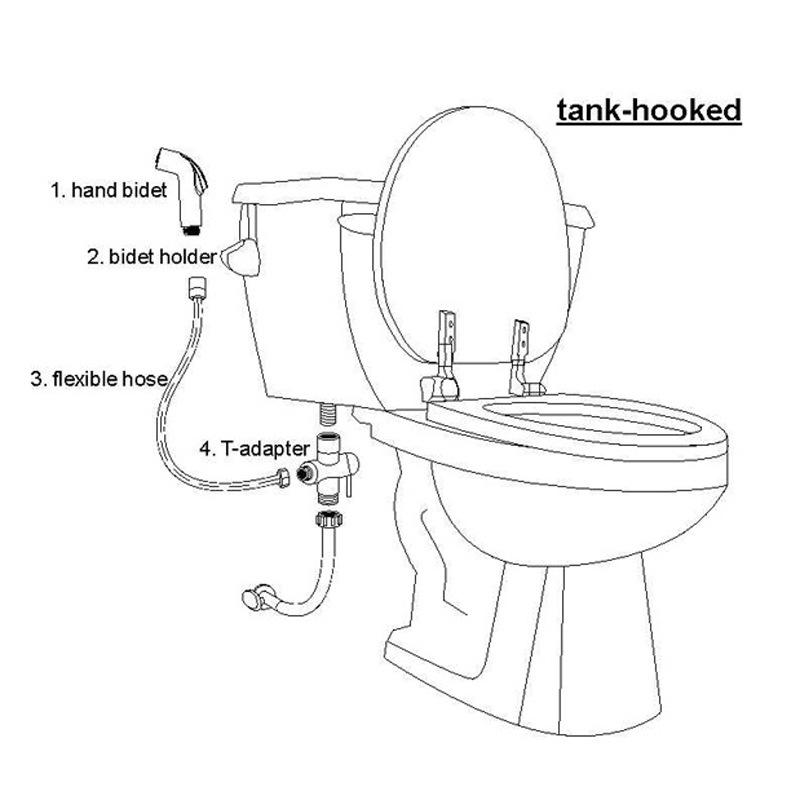 tank-hooked

1. hand bidet

2. bidet holder

3. flexible hose

4. T-adapter