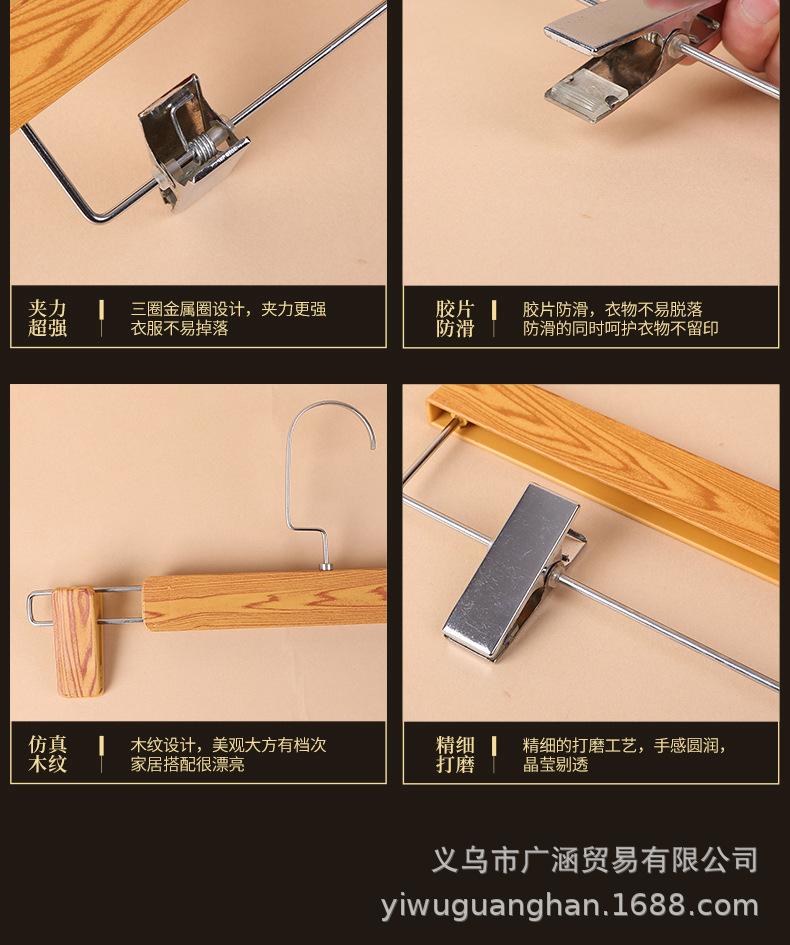 夹力超强
三圈金属圈设计，夹力更强
衣服不易掉落

胶片防滑
胶片防滑，衣物不易脱落
防滑的同时呵护衣物不留印

仿真木纹
木纹设计，美观大方有档次
家居搭配很漂亮

精细打磨
精细的打磨工艺，手感圆润，
晶莹剔透

义乌市广涵贸易有限公司
yiwuguanghan.1688.com