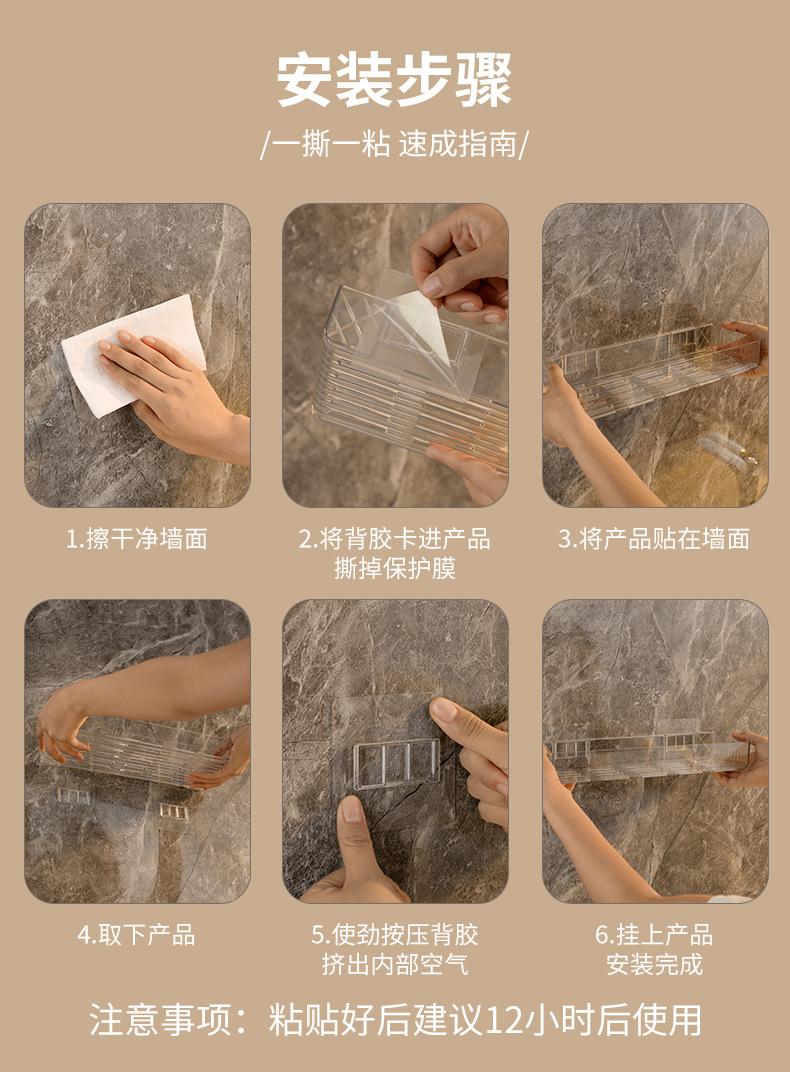 安装步骤

/一撕一粘 速成指南/

1.擦干净墙面

2.将背胶卡进产品
撕掉保护膜

3.将产品贴在墙面

4.取下产品

5.使劲按压背胶
挤出内部空气

6.挂上产品
安装完成

注意事项：粘贴好后建议12小时后使用