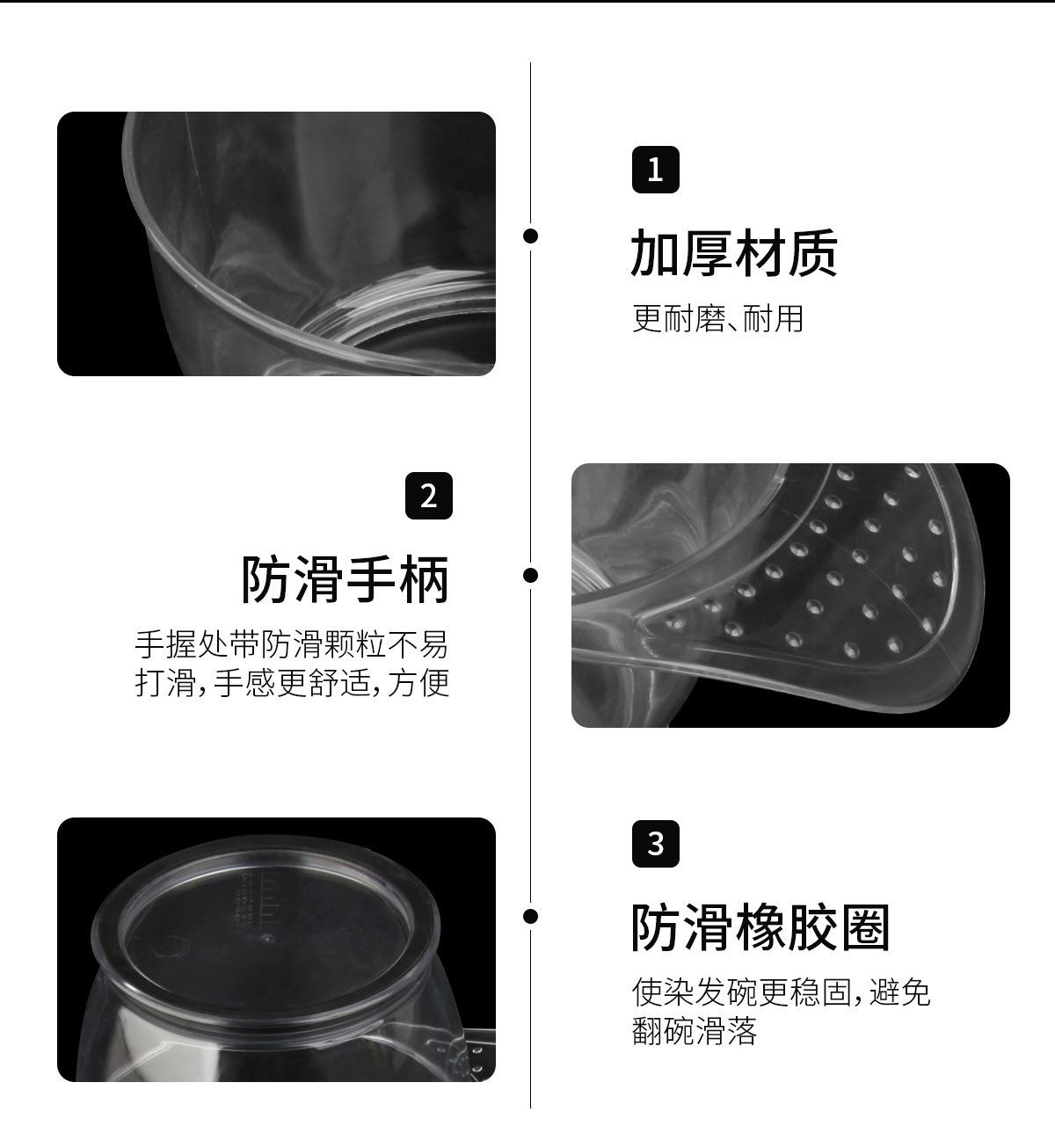 1

加厚材质

更耐磨、耐用

2

防滑手柄

手握处带防滑颗粒不易打滑，手感更舒适，方便

3

防滑橡胶圈

使染发碗更稳固，避免翻碗滑落