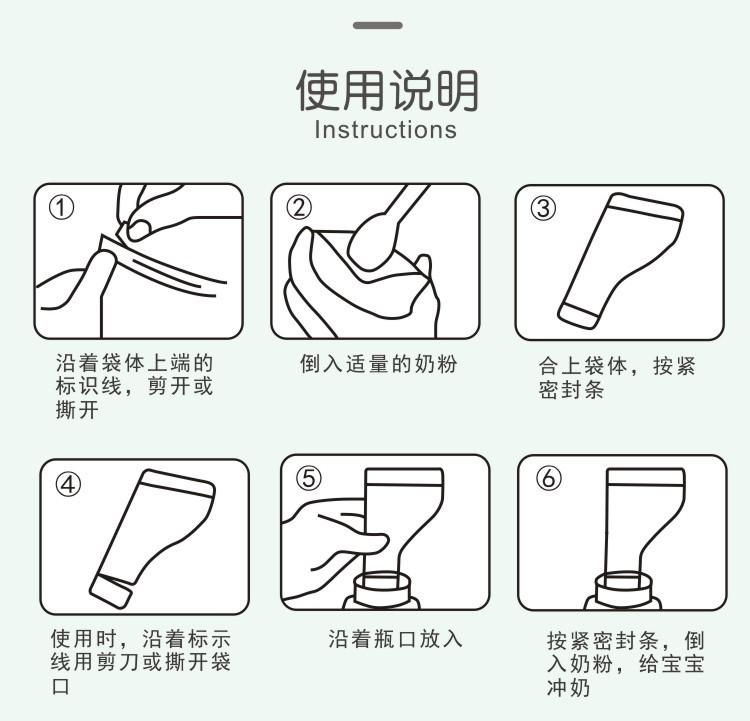 使用说明
Instructions

①
沿着袋体上端的标识线，剪开或撕开

②
倒入适量的奶粉

③
合上袋体，按紧密封条

④
使用时，沿着标示线用剪刀或撕开袋口

⑤
沿着瓶口放入

⑥
按紧密封条，倒入奶粉，给宝宝冲奶