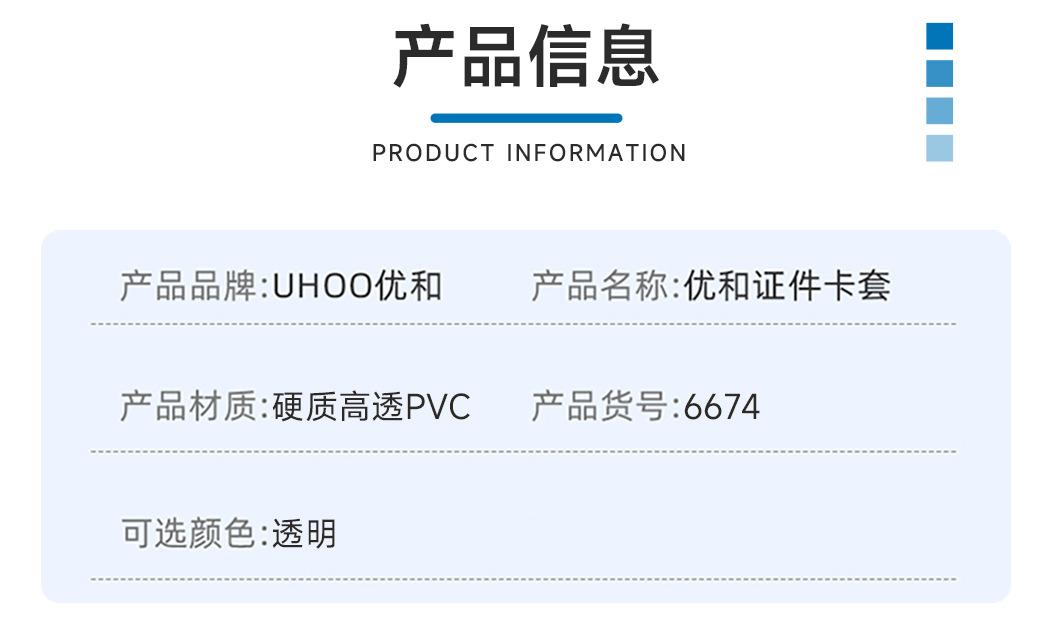 产品信息

PRODUCT INFORMATION

产品品牌:UHOO优和
产品名称:优和证件卡套

产品材质:硬质高透PVC
产品货号:6674

可选颜色:透明