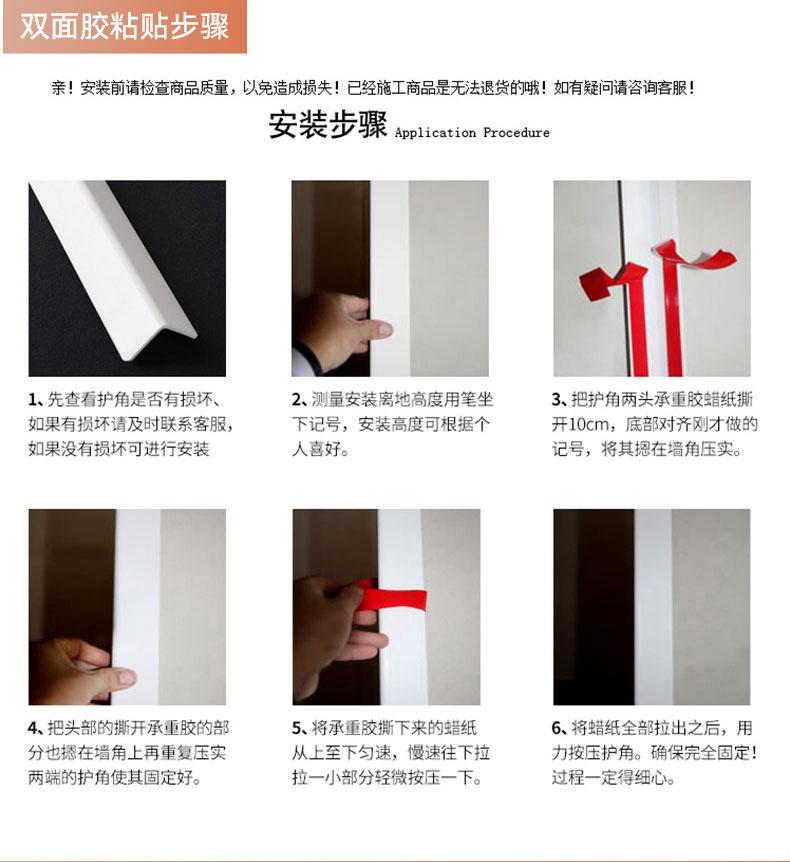 双面胶粘贴步骤

亲！安装前请检查商品质量，以免造成损失！已经施工商品是无法退货的哦！如有疑问请咨询客服！

安装步骤 Application Procedure

1、先查看护角是否有损坏、如果有损坏请及时联系客服，如果没有损坏可进行安装

2、测量安装离地高度用笔坐下记号，安装高度可根据个人喜好。

3、把护角两头承重胶蜡纸撕开10cm，底部对齐刚才做的记号，将其摁在墙角压实。

4、把头部的撕开承重胶的部分也摁在墙角上再重复压实两端的护角使其固定好。

5、将承重胶撕下来的蜡纸从上至下匀速，慢速往下拉拉一小部分轻微按压一下。

6、将蜡纸全部拉出之后，用力按压护角。确保完全固定！过程一定得细心。