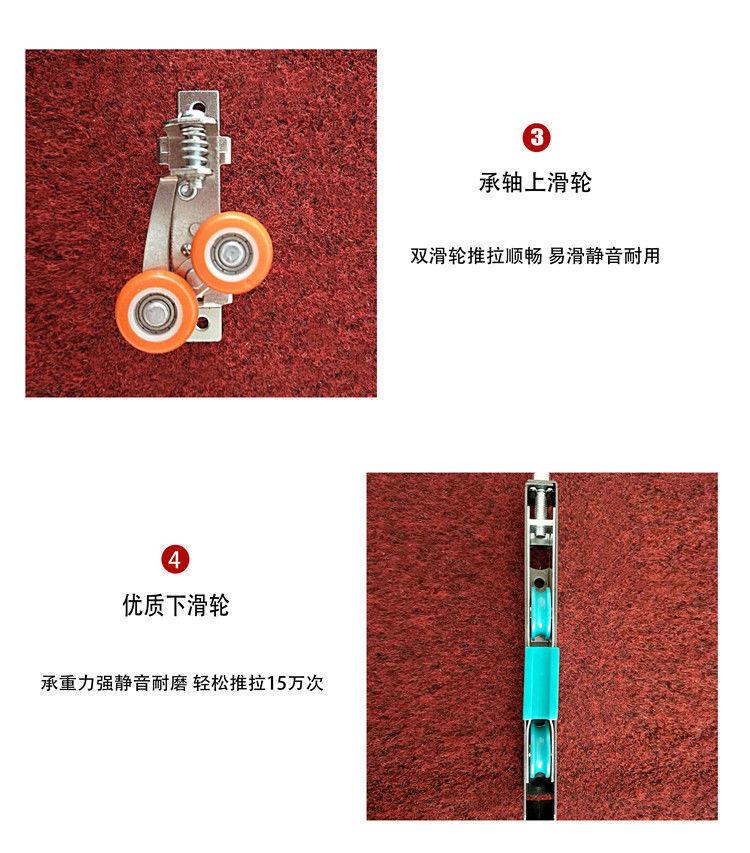 3

承轴上滑轮

双滑轮推拉顺畅 易滑静音耐用

4

优质下滑轮

承重力强静音耐磨 轻松推拉15万次