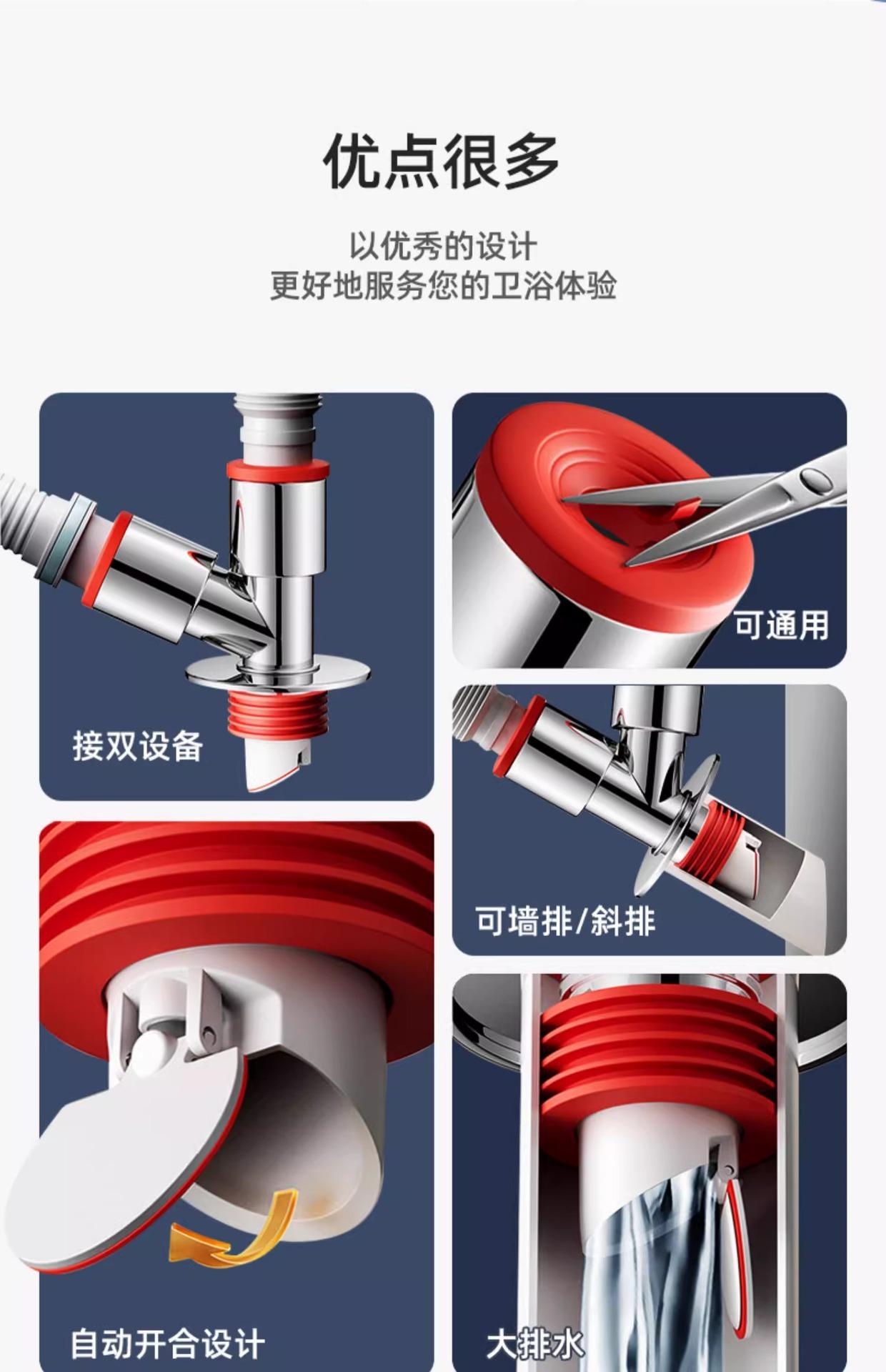 优点很多

以优秀的设计
更好地服务您的卫浴体验

接双设备

可通用

可墙排/斜排

自动开合设计

大排水