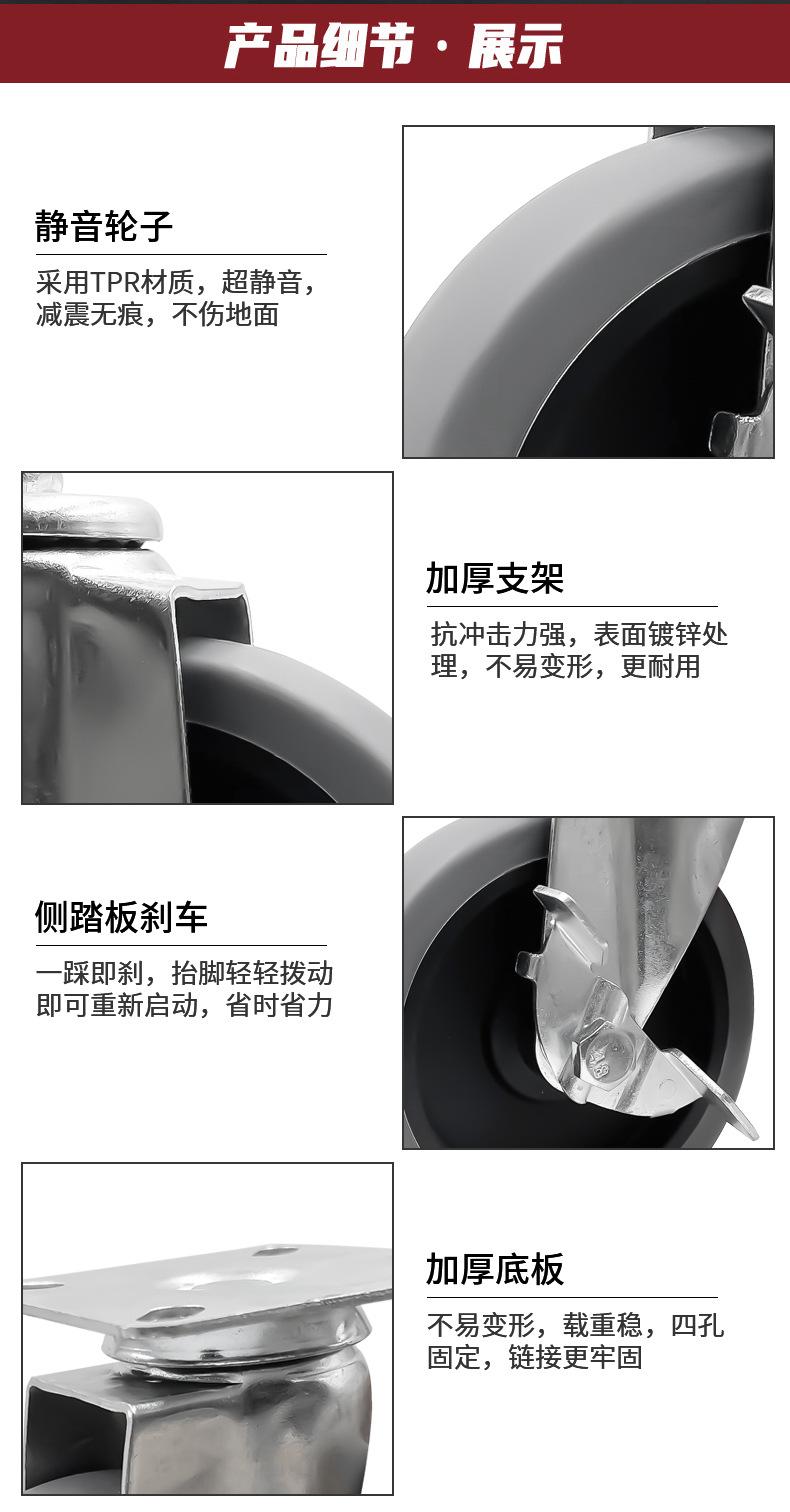 产品细节 · 展示

静音轮子

采用TPR材质，超静音，减震无痕，不伤地面

加厚支架

抗冲击力强，表面镀锌处理，不易变形，更耐用

侧踏板刹车

一踩即刹，抬脚轻轻拨动即可重新启动，省时省力

加厚底板

不易变形，载重稳，四孔固定，链接更牢固