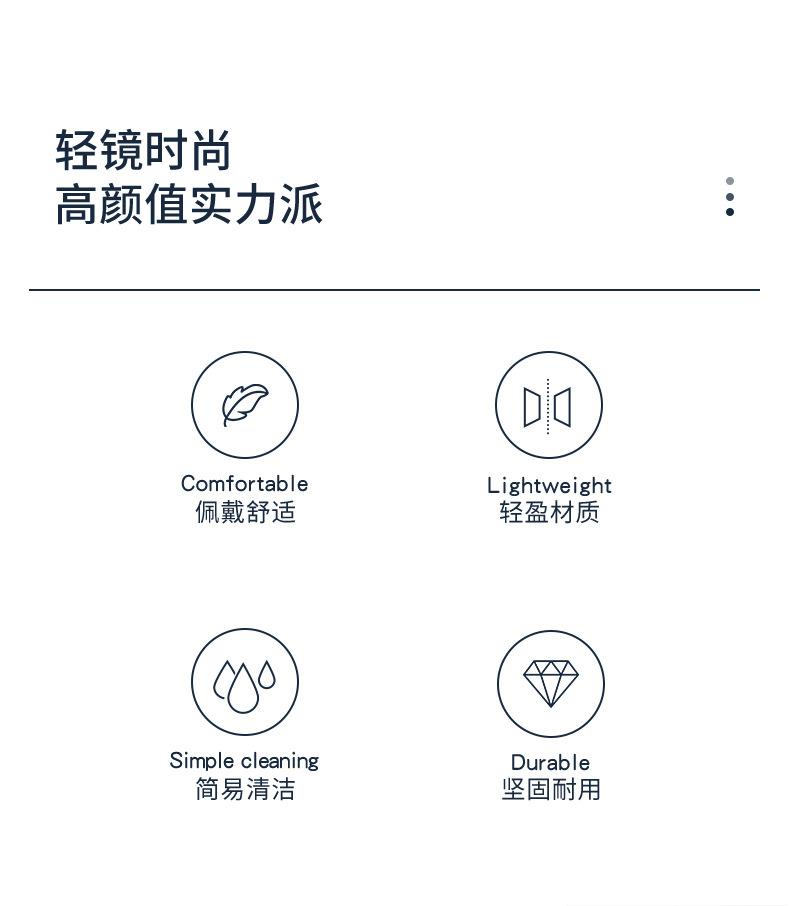 轻镜时尚
高颜值实力派

Comfortable
佩戴舒适

Lightweight
轻盈材质

Simple cleaning
简易清洁

Durable
坚固耐用