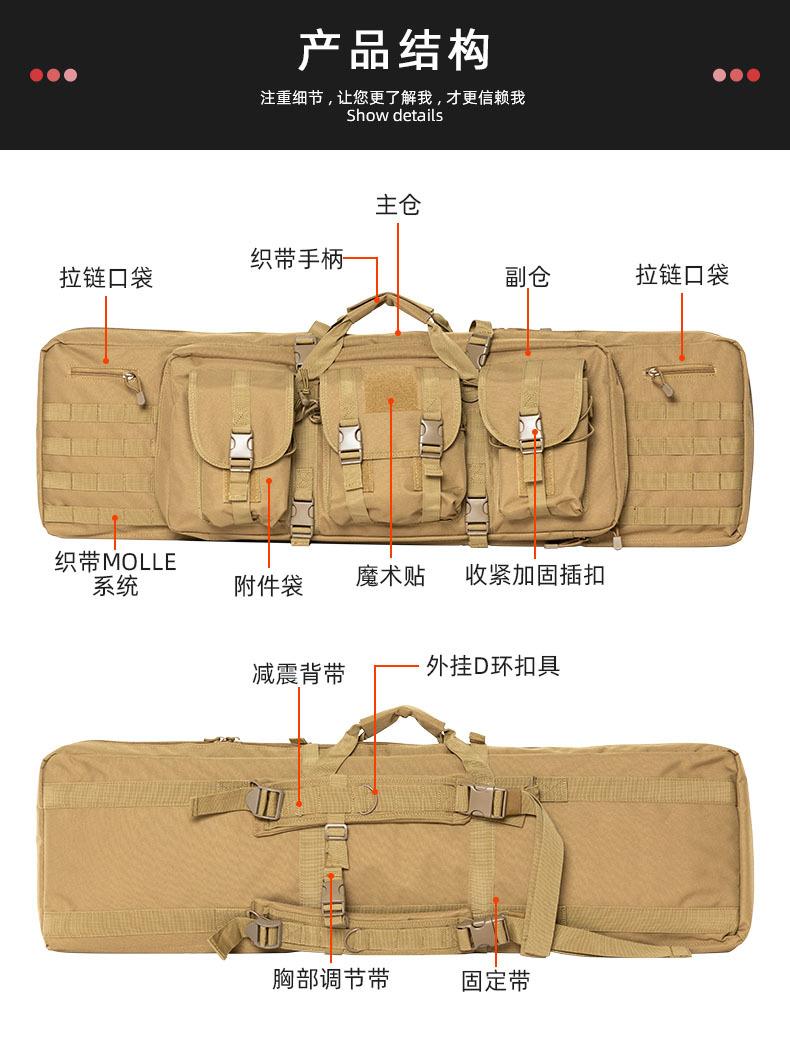 产品结构

注重细节，让您更了解我，才更信赖我
Show details

主仓
织带手柄
拉链口袋
副仓
拉链口袋
织带MOLLE系统
附件袋
魔术贴
收紧加固插扣

减震背带
外挂D环扣具
胸部调节带
固定带