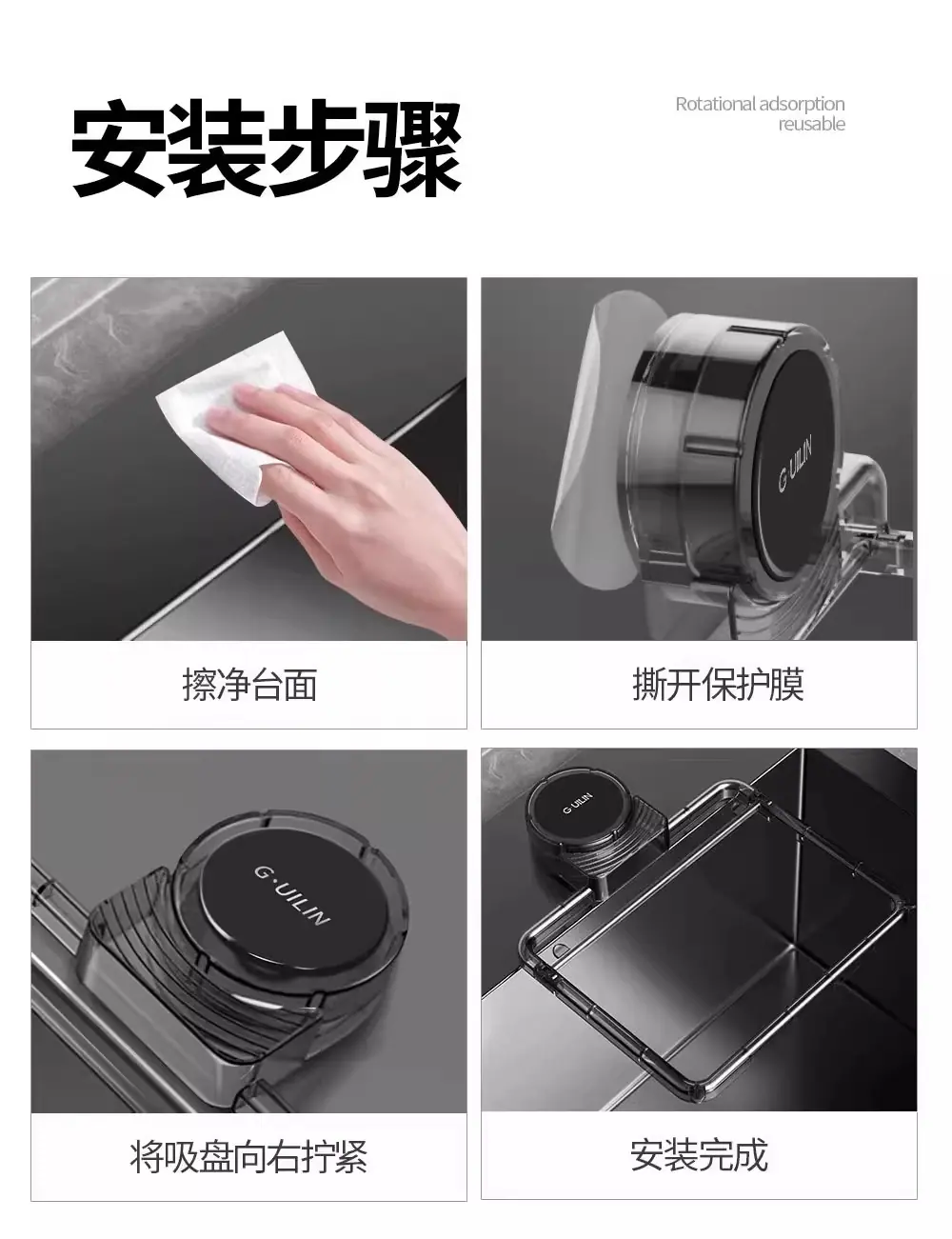 安装步骤

Rotational adsorption
reusable

G·UILIN

擦净台面

撕开保护膜

G·UILIN

G·UILIN

将吸盘向右拧紧

安装完成