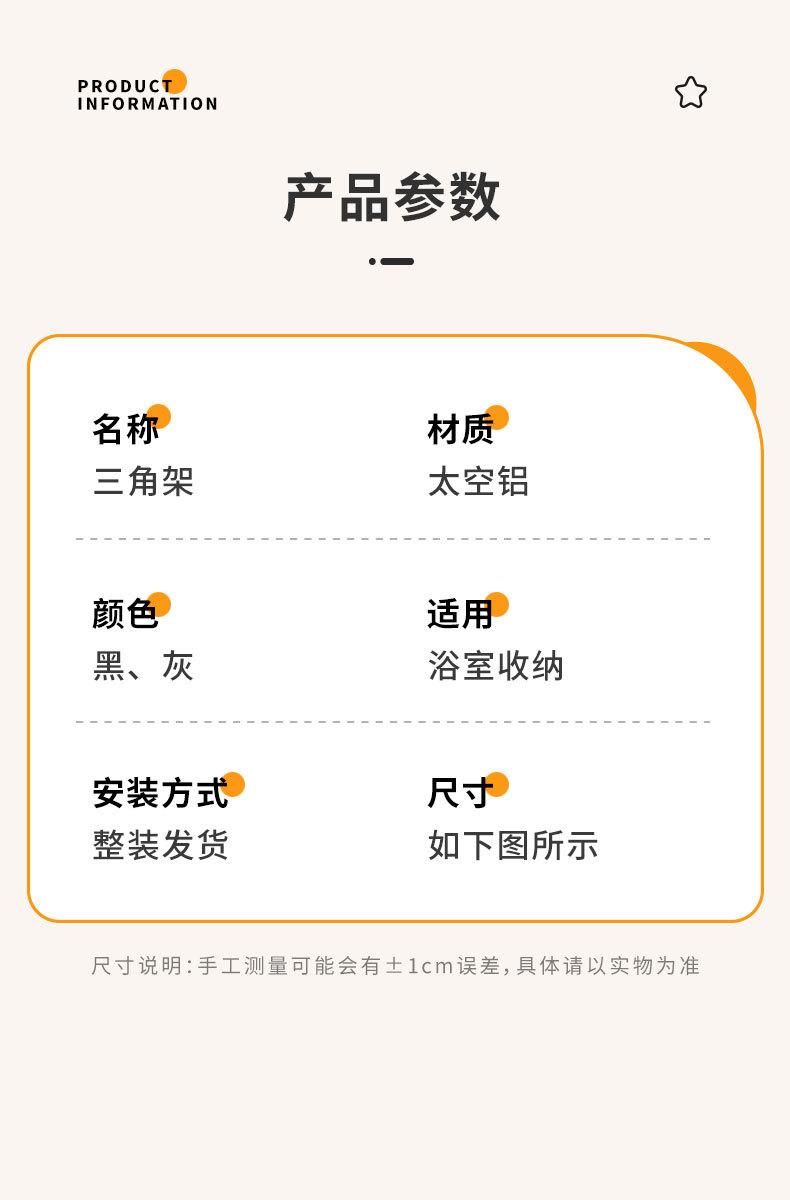 PRODUCT
INFORMATION

产品参数

名称
三角架

材质
太空铝

颜色
黑、灰

适用
浴室收纳

安装方式
整装发货

尺寸
如下图所示

尺寸说明:手工测量可能会有±1cm误差,具体请以实物为准