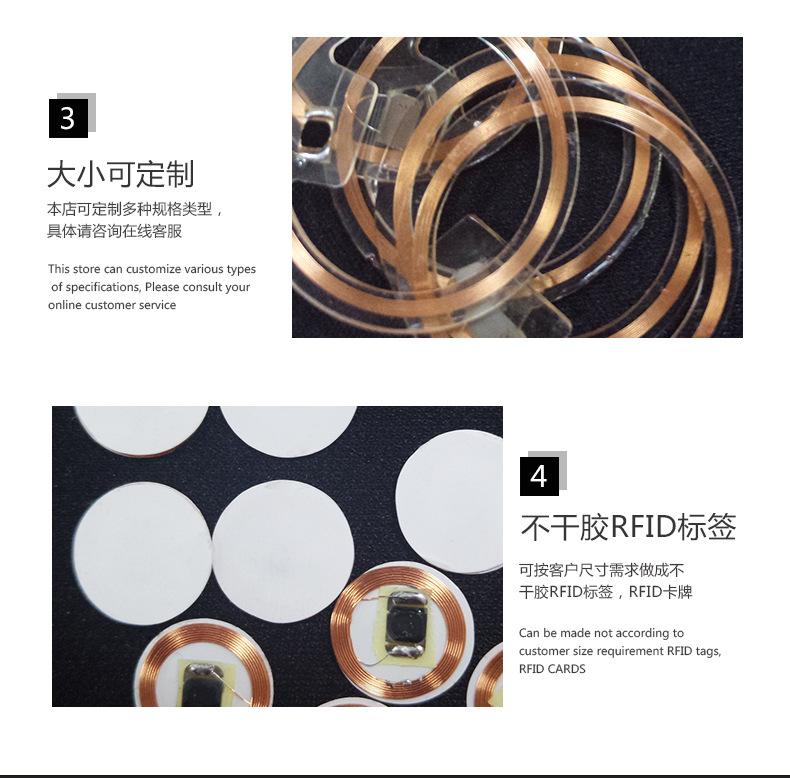 3

大小可定制

本店可定制多种规格类型，具体请咨询在线客服

This store can customize various types of specifications, Please consult your online customer service

4

不干胶RFID标签

可按客户尺寸需求做成不干胶RFID标签，RFID卡牌

Can be made not according to customer size requirement RFID tags, RFID CARDS