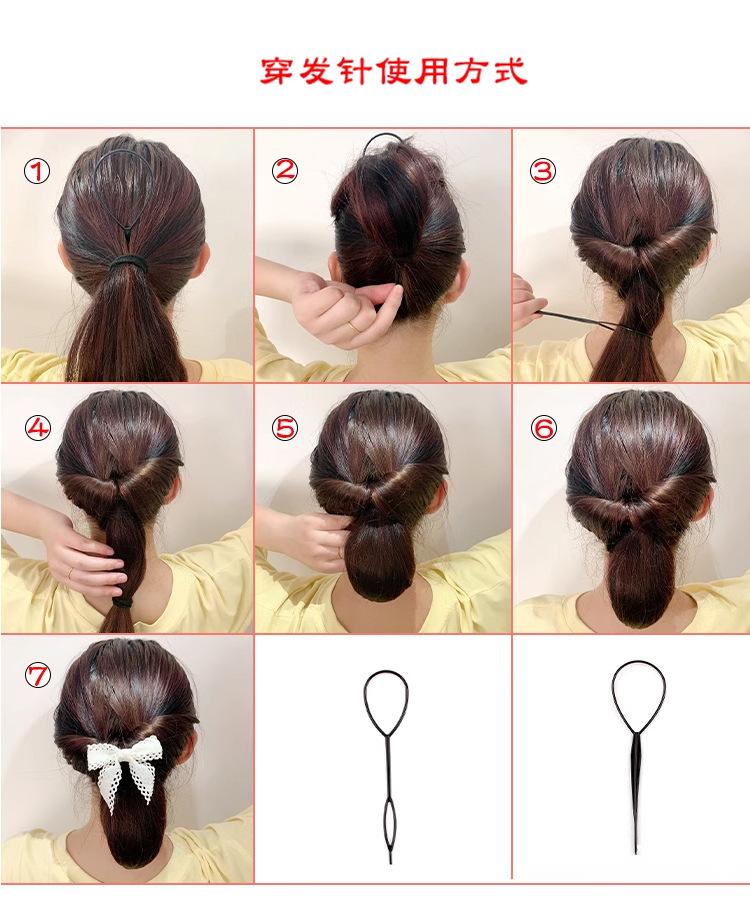 穿发针使用方式

①

②

③

④

⑤

⑥

⑦