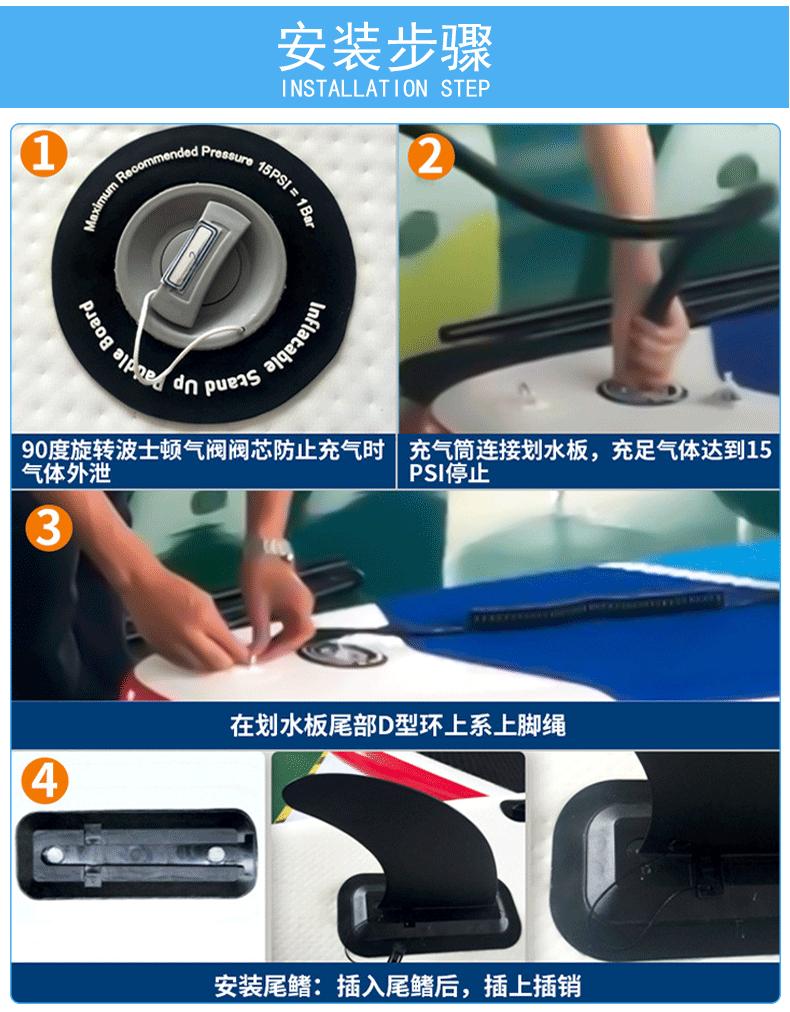 安装步骤
INSTALLATION STEP

1

Maximum Recommended Pressure 15PSI = 1Bar
Inflatable Stand Up Paddle Board

90度旋转波士顿气阀阀芯防止充气时气体外泄

2

充气筒连接划水板，充足气体达到15PSI停止

3

在划水板尾部D型环上系上脚绳

4

安装尾鳍：插入尾鳍后，插上插销