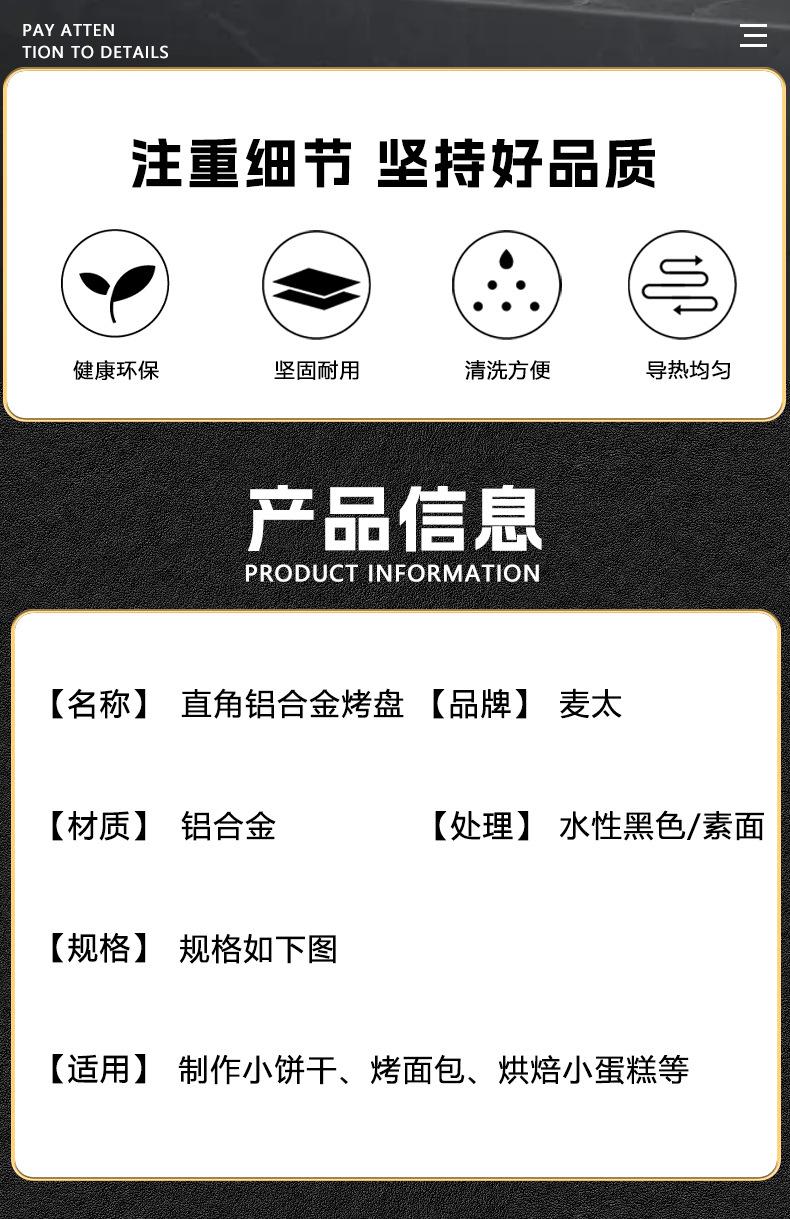 PAY ATTEN
TION TO DETAILS

注重细节 坚持好品质

健康环保

坚固耐用

清洗方便

导热均匀

产品信息
PRODUCT INFORMATION

【名称】 直角铝合金烤盘 【品牌】 麦太

【材质】 铝合金 【处理】 水性黑色/素面

【规格】 规格如下图

【适用】 制作小饼干、烤面包、烘焙小蛋糕等