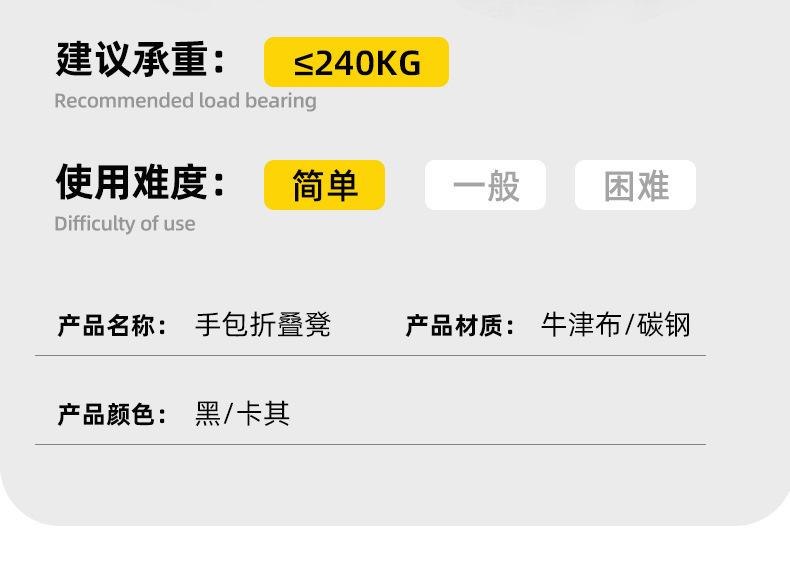 建议承重： ≤240KG
Recommended load bearing

使用难度： 简单 一般 困难
Difficulty of use

产品名称： 手包折叠凳 产品材质： 牛津布/碳钢

产品颜色： 黑/卡其