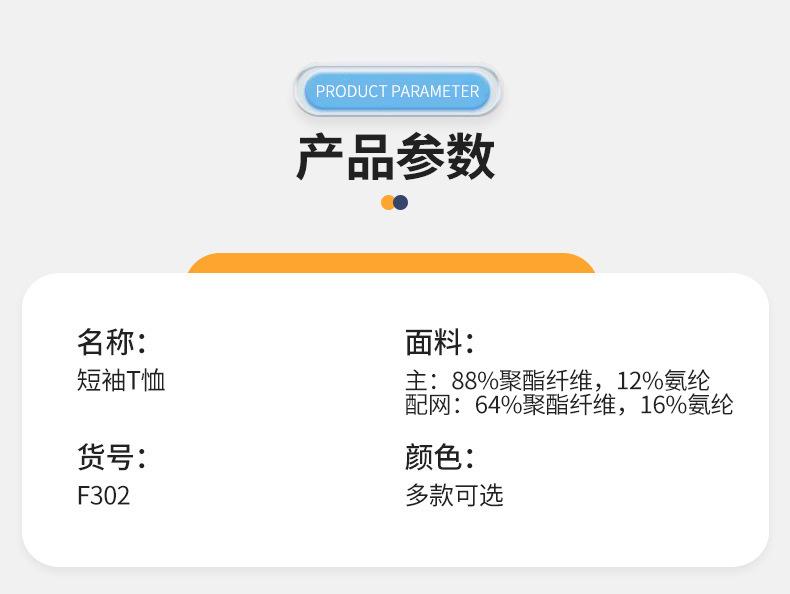 PRODUCT PARAMETER

产品参数

名称:
短袖T恤

货号:
F302

面料:
主:88%聚酯纤维,12%氨纶
配网:64%聚酯纤维,16%氨纶

颜色:
多款可选