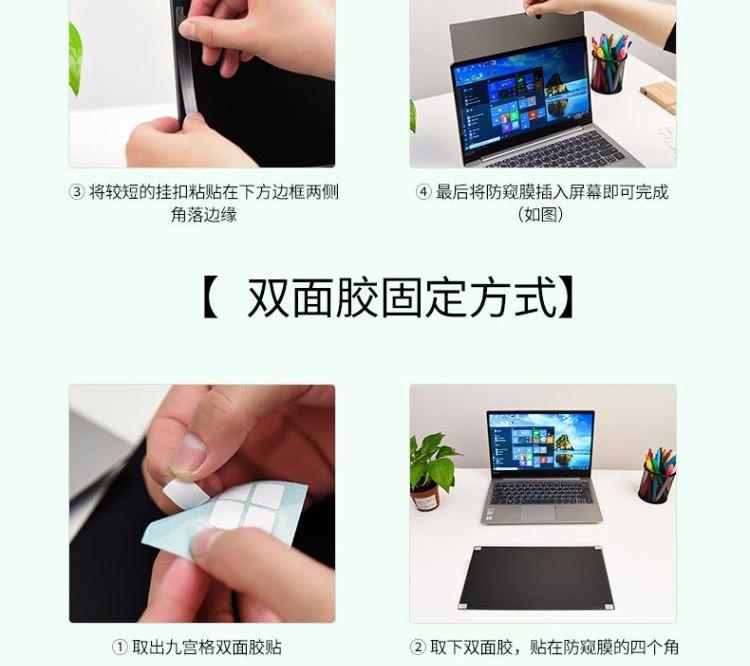 ③ 将较短的挂扣粘贴在下方边框两侧角落边缘

④ 最后将防窥膜插入屏幕即可完成（如图）

【 双面胶固定方式】

① 取出九宫格双面胶贴

② 取下双面胶，贴在防窥膜的四个角