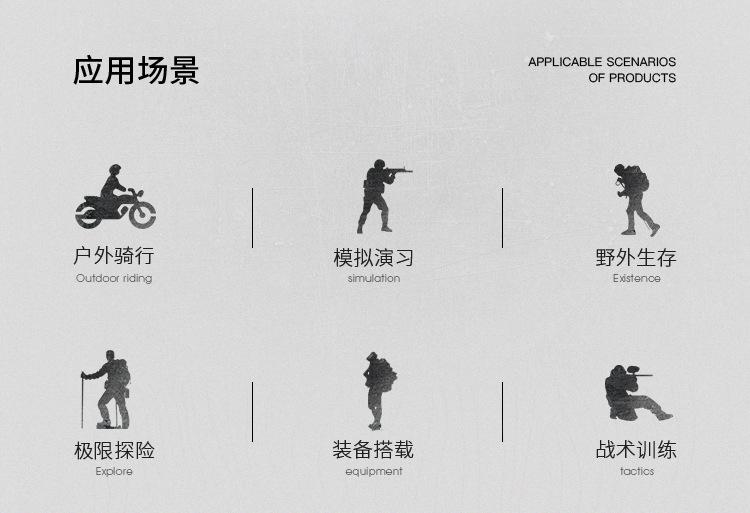 应用场景

APPLICABLE SCENARIOS OF PRODUCTS

户外骑行
Outdoor riding

模拟演习
simulation

野外生存
Existence

极限探险
Explore

装备搭载
equipment

战术训练
tactics