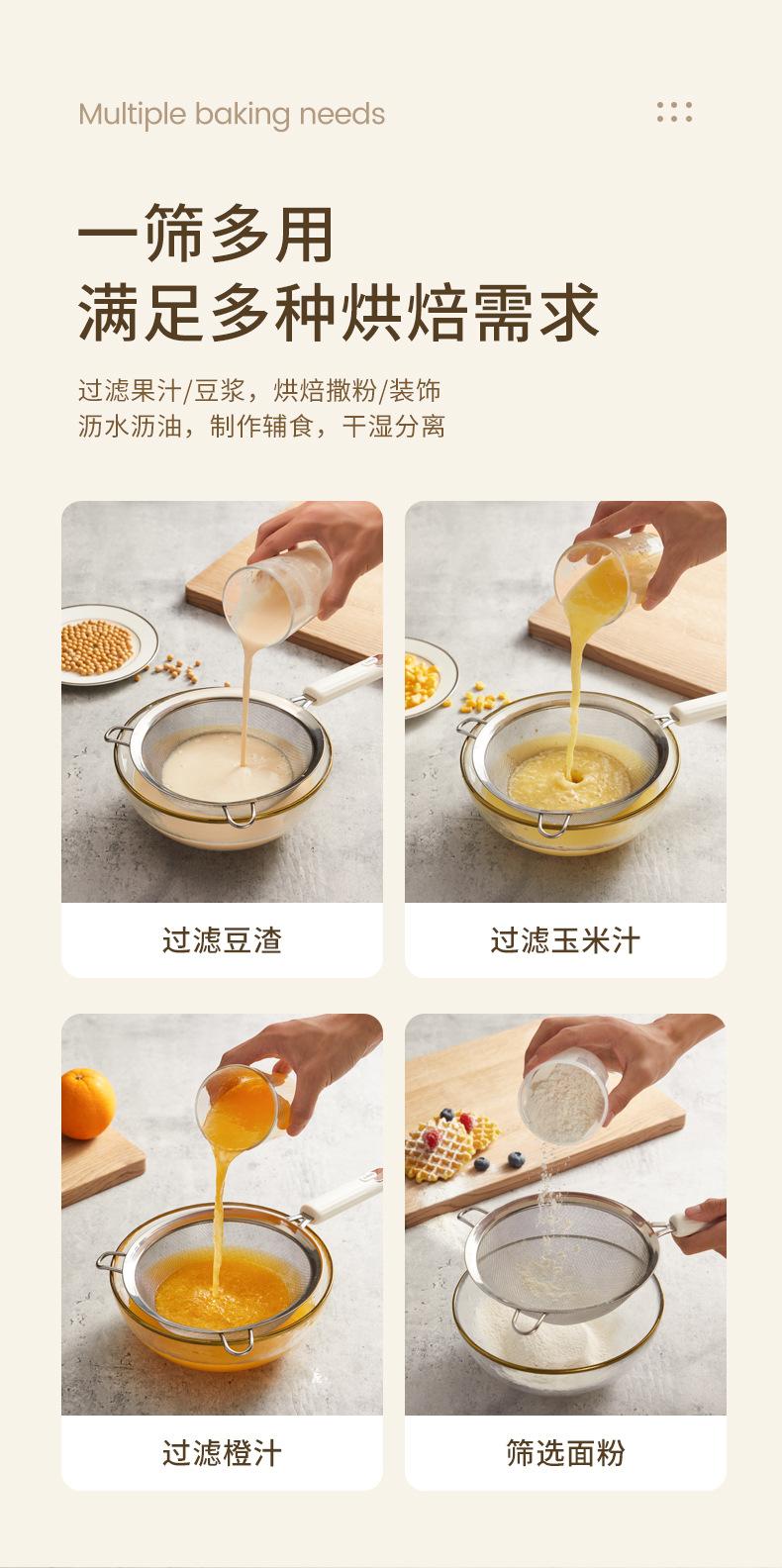 Multiple baking needs

一筛多用
满足多种烘焙需求

过滤果汁/豆浆，烘焙撒粉/装饰
沥水沥油，制作辅食，干湿分离

过滤豆渣

过滤玉米汁

过滤橙汁

筛选面粉