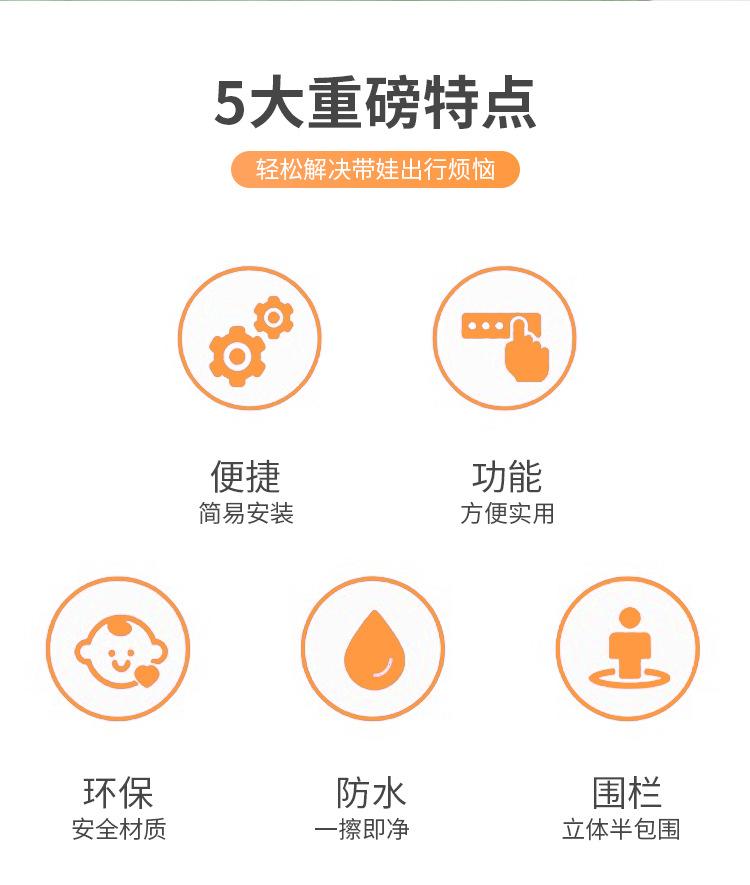 5大重磅特点

轻松解决带娃出行烦恼

便捷
简易安装

功能
方便实用

环保
安全材质

防水
一擦即净

围栏
立体半包围