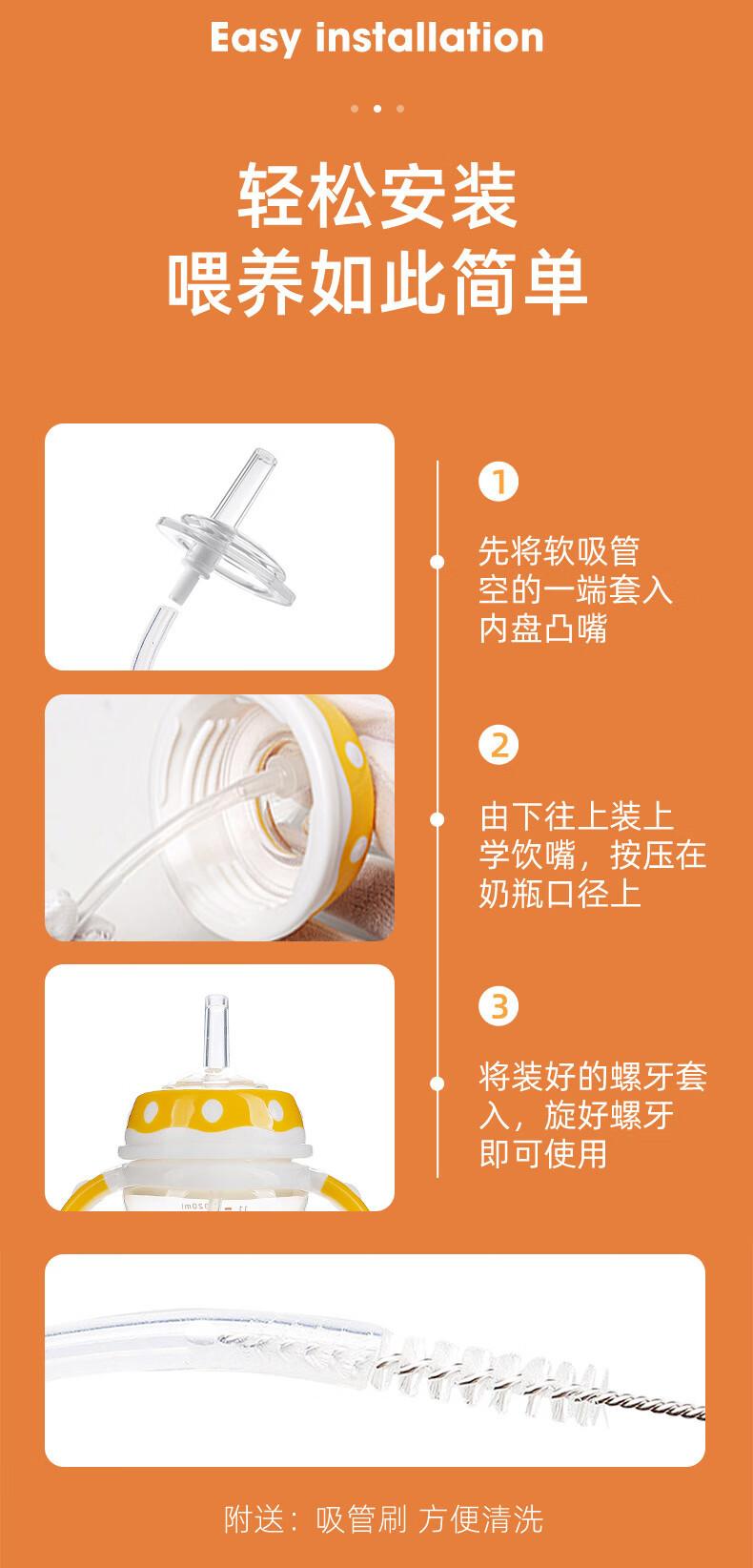 Easy installation

轻松安装
喂养如此简单

1

先将软吸管空的一端套入内盘凸嘴

2

由下往上装上学饮嘴，按压在奶瓶口径上

3

将装好的螺牙套入，旋好螺牙即可使用

附送：吸管刷 方便清洗