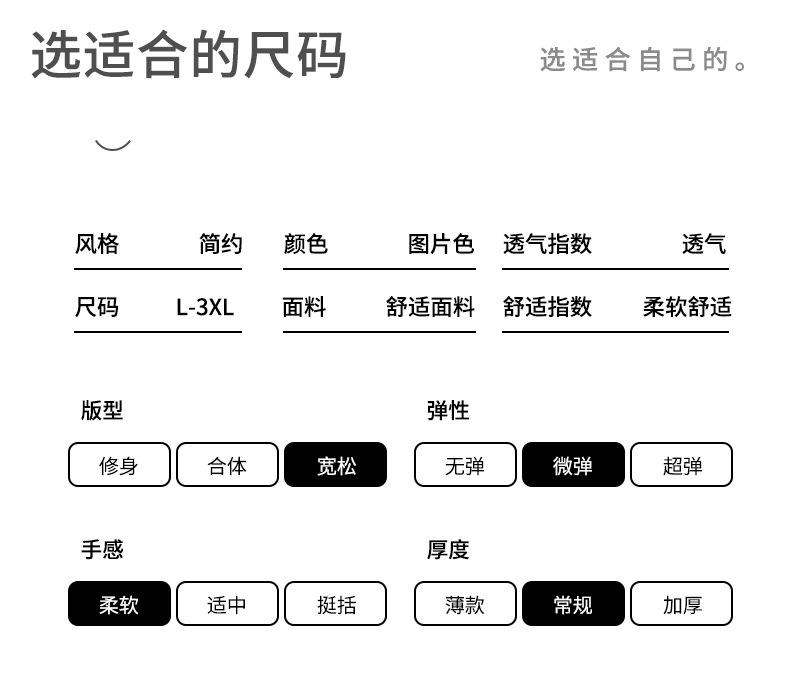 选适合的尺码

选适合自己的。

风格 简约
颜色 图片色
透气指数 透气

尺码 L-3XL
面料 舒适面料
舒适指数 柔软舒适

版型
修身 合体 宽松

弹性
无弹 微弹 超弹

手感
柔软 适中 挺括

厚度
薄款 常规 加厚