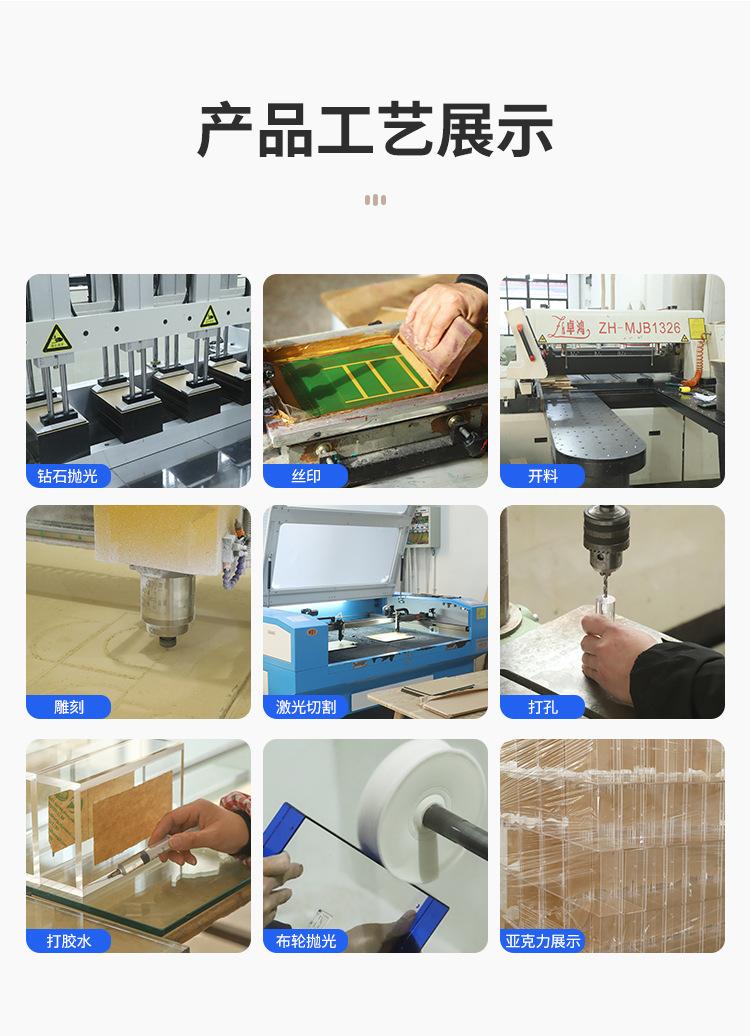 产品工艺展示

钻石抛光

丝印

卓鸿 ZH-MJB1326

开料

雕刻

激光切割

打孔

打胶水

布轮抛光

亚克力展示