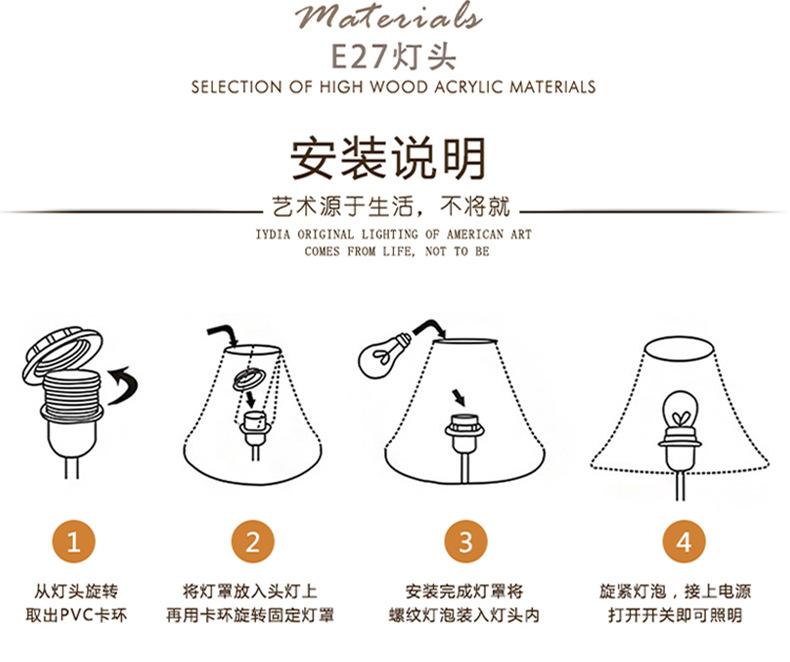 Materials
E27灯头
SELECTION OF HIGH WOOD ACRYLIC MATERIALS

安装说明
艺术源于生活，不将就
IYDIA ORIGINAL LIGHTING OF AMERICAN ART
COMES FROM LIFE, NOT TO BE

1
从灯头旋转
取出PVC卡环

2
将灯罩放入头灯上
再用卡环旋转固定灯罩

3
安装完成灯罩将
螺纹灯泡装入灯头内

4
旋紧灯泡，接上电源
打开开关即可照明