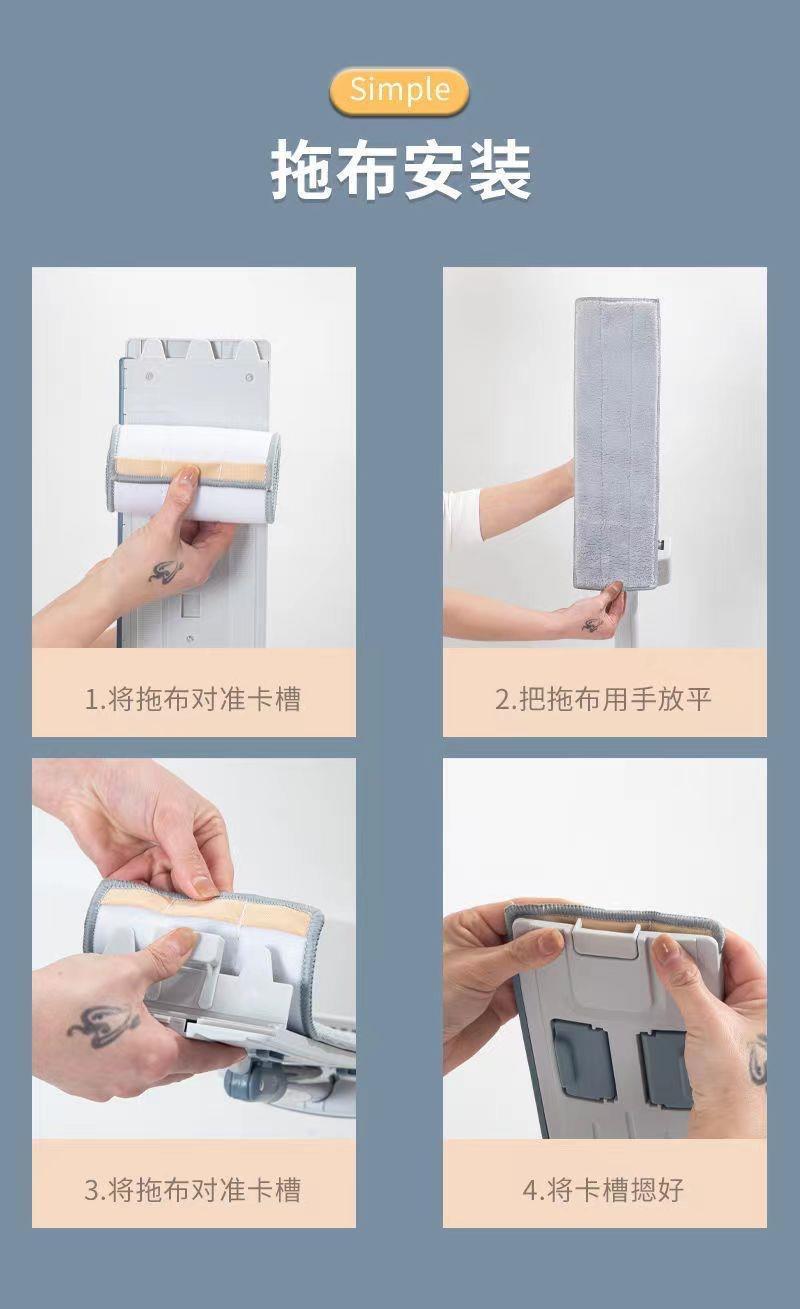 Simple

拖布安装

1.将拖布对准卡槽

2.把拖布用手放平

3.将拖布对准卡槽

4.将卡槽摁好